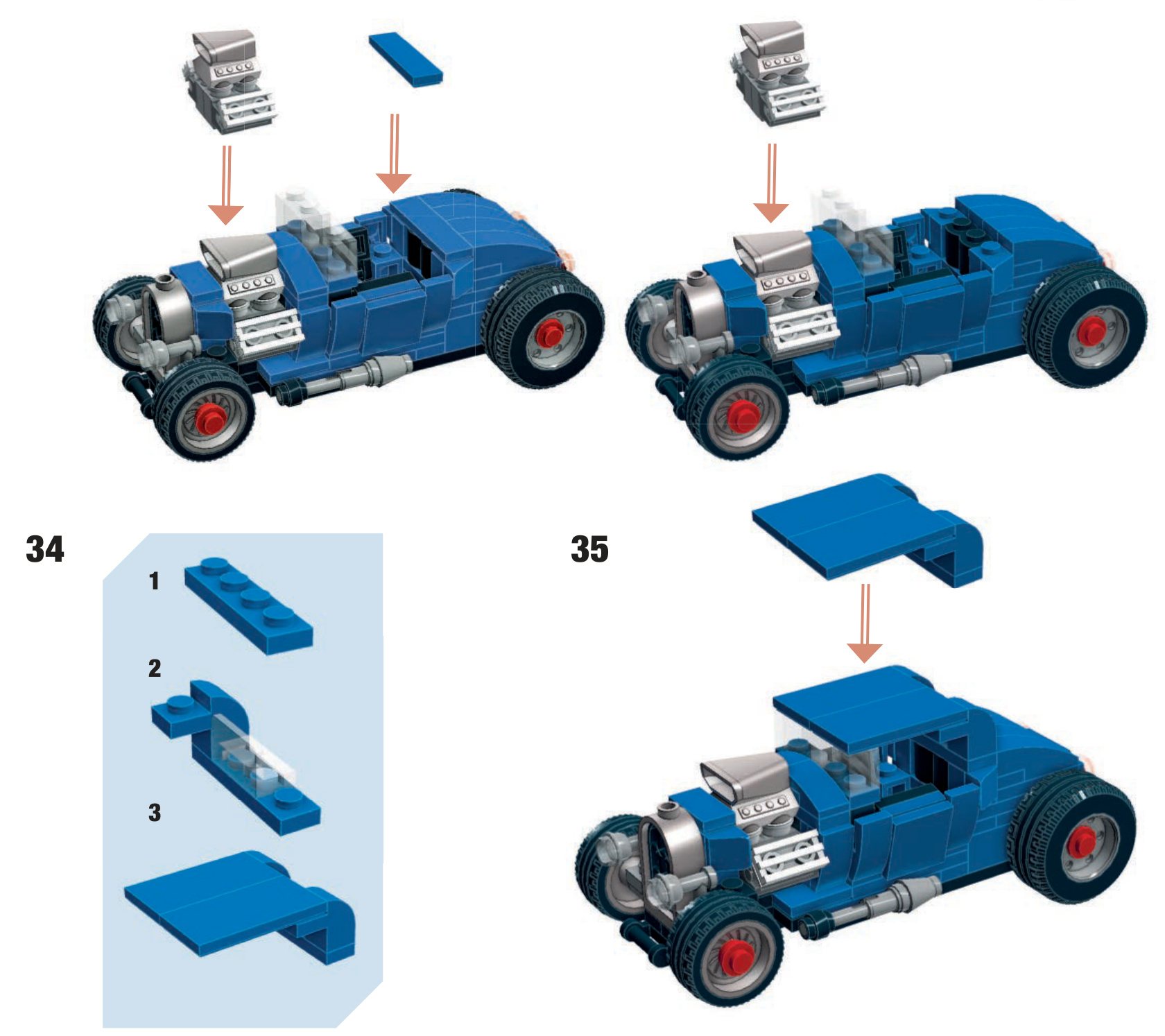 34

1

2

3

35