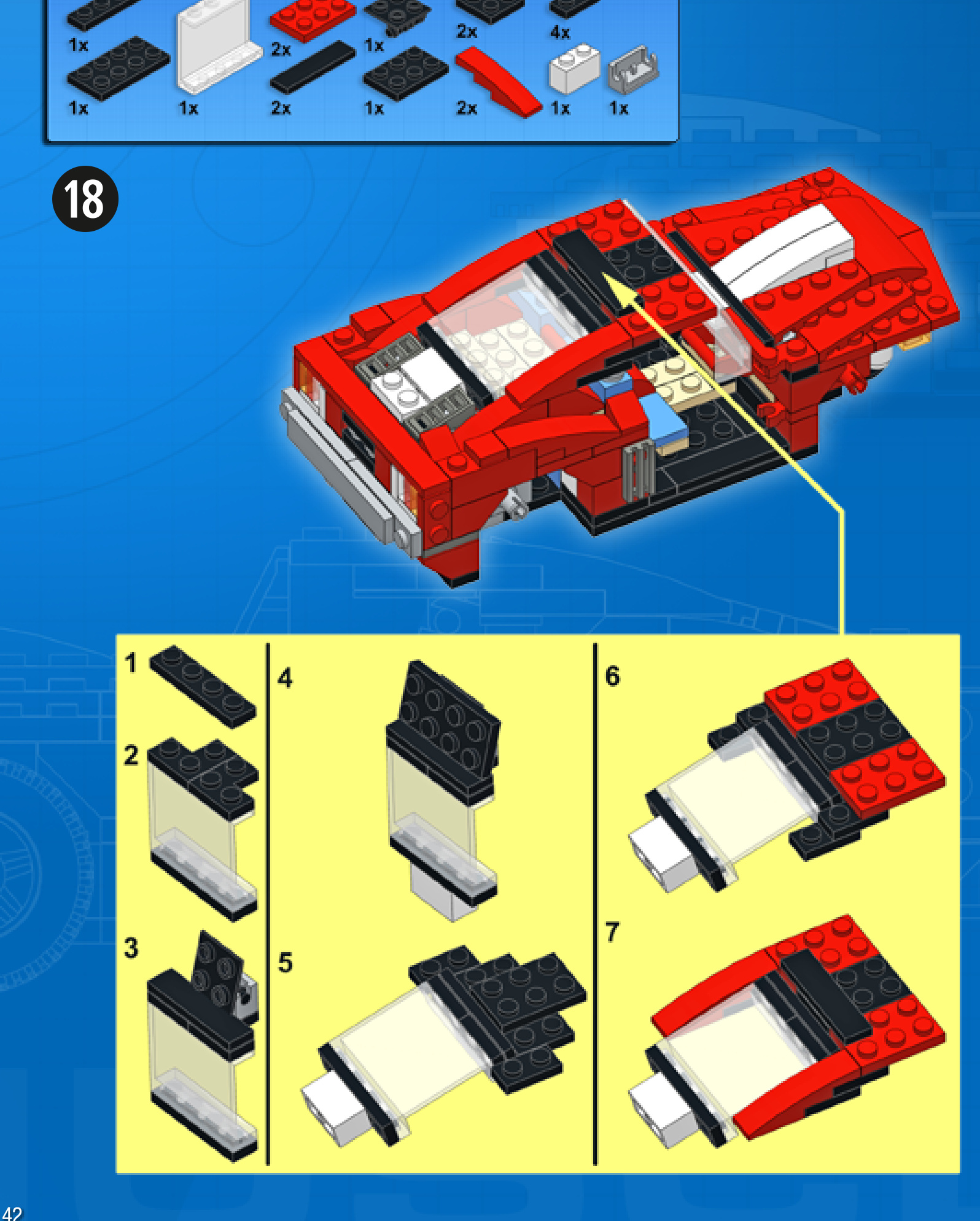 1x 2x 1x 2x 4x
1x 1x 2x 1x 2x 1x 1x

18

1

2

3

4

5

6

7

42