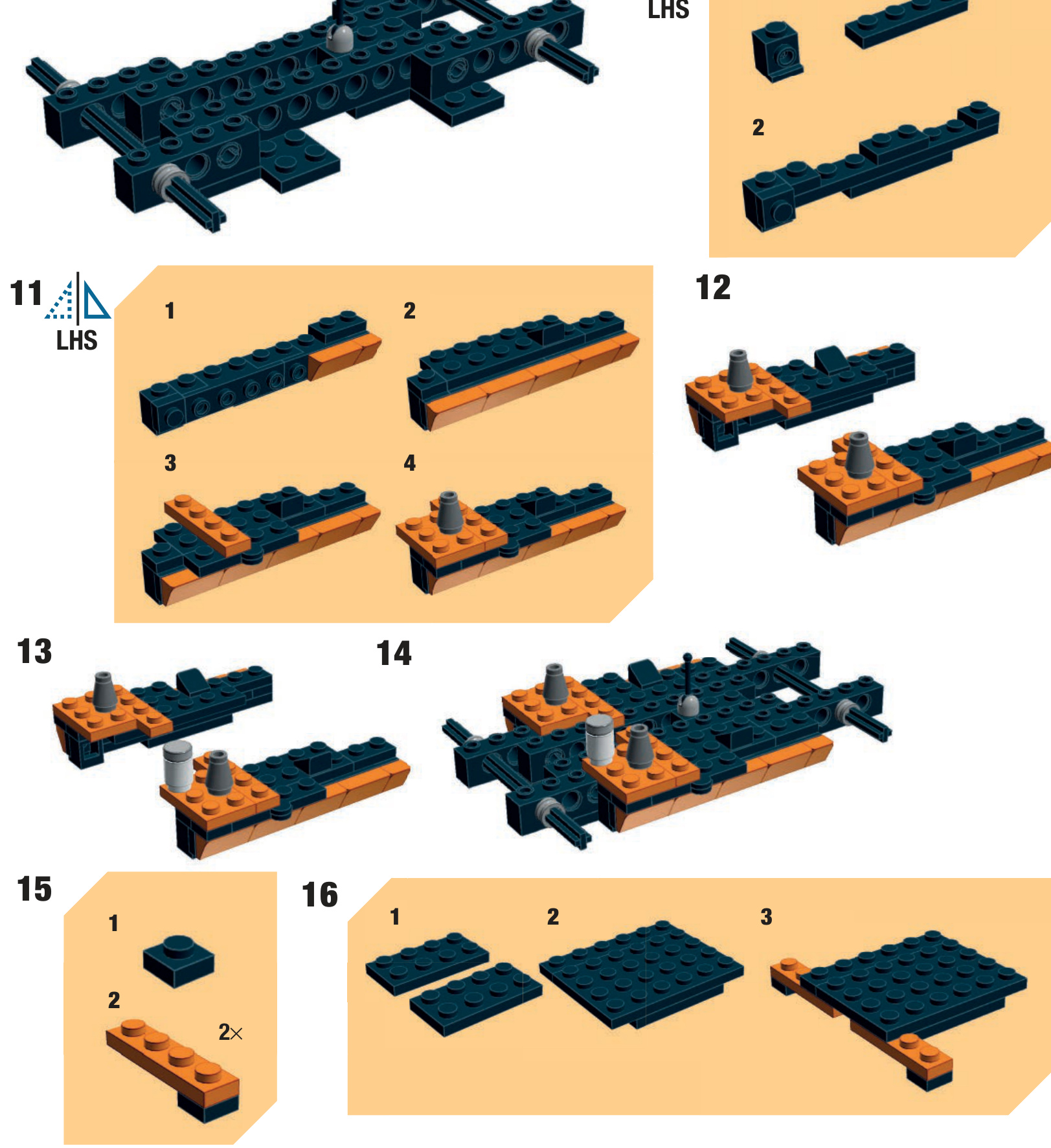 LHS

2

11
LHS

1

2

3

4

12

13

14

15

1

2

2×

16

1

2

3