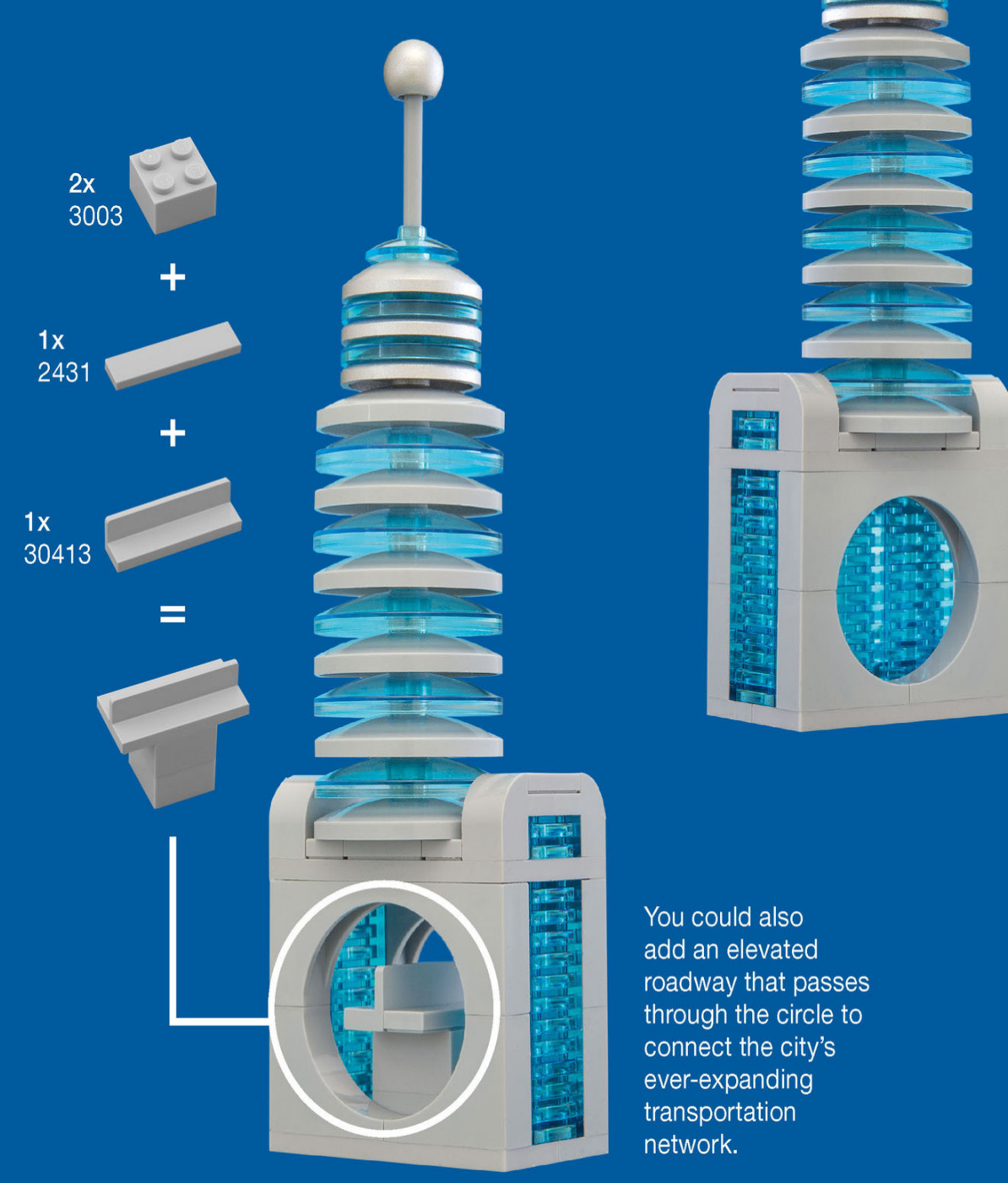 2x
3003

+

1x
2431

+

1x
30413

=

You could also add an elevated roadway that passes through the circle to connect the city's ever-expanding transportation network.