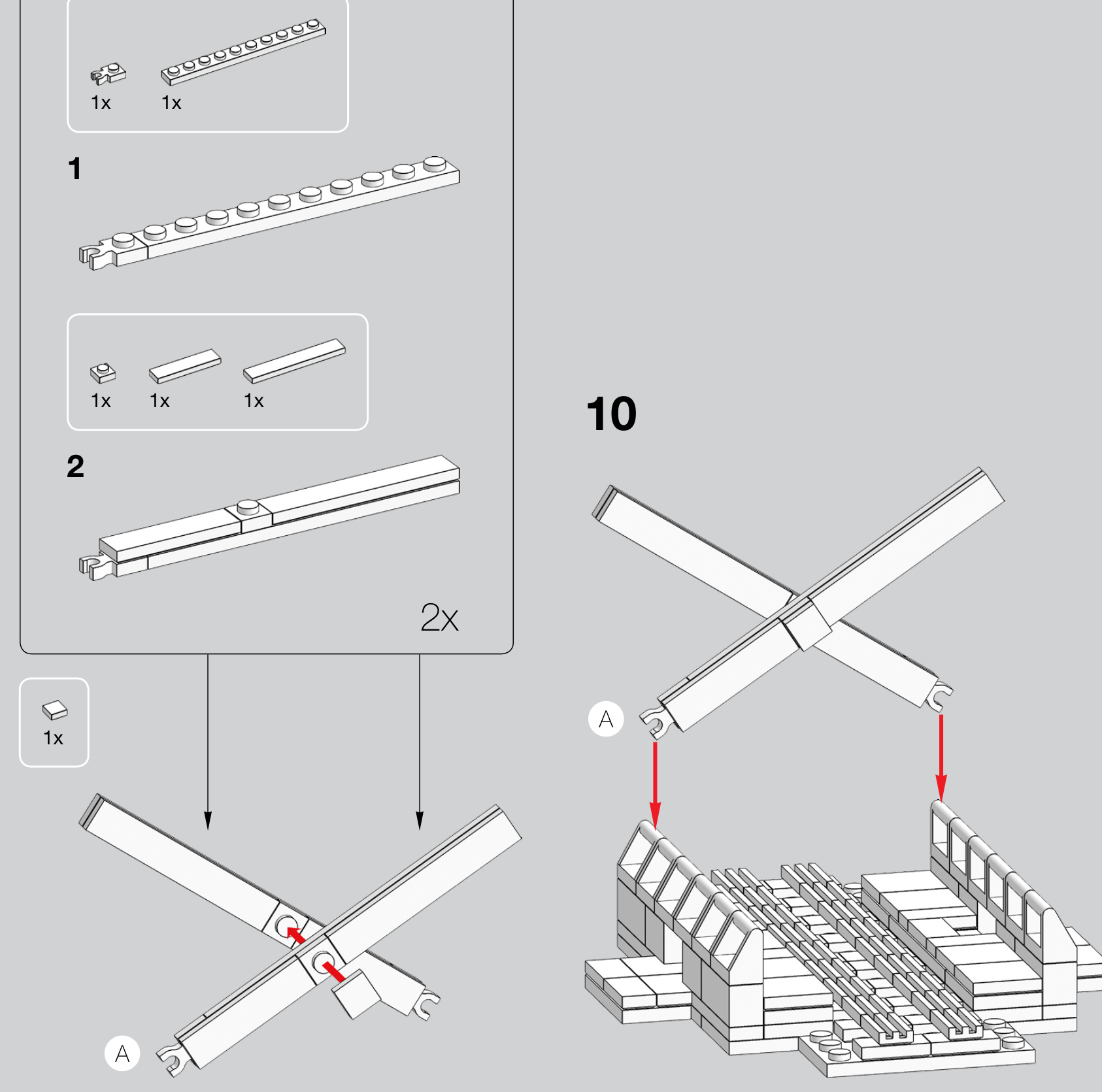 1x 1x

1

1x 1x 1x

2

2x

1x

A

10

A