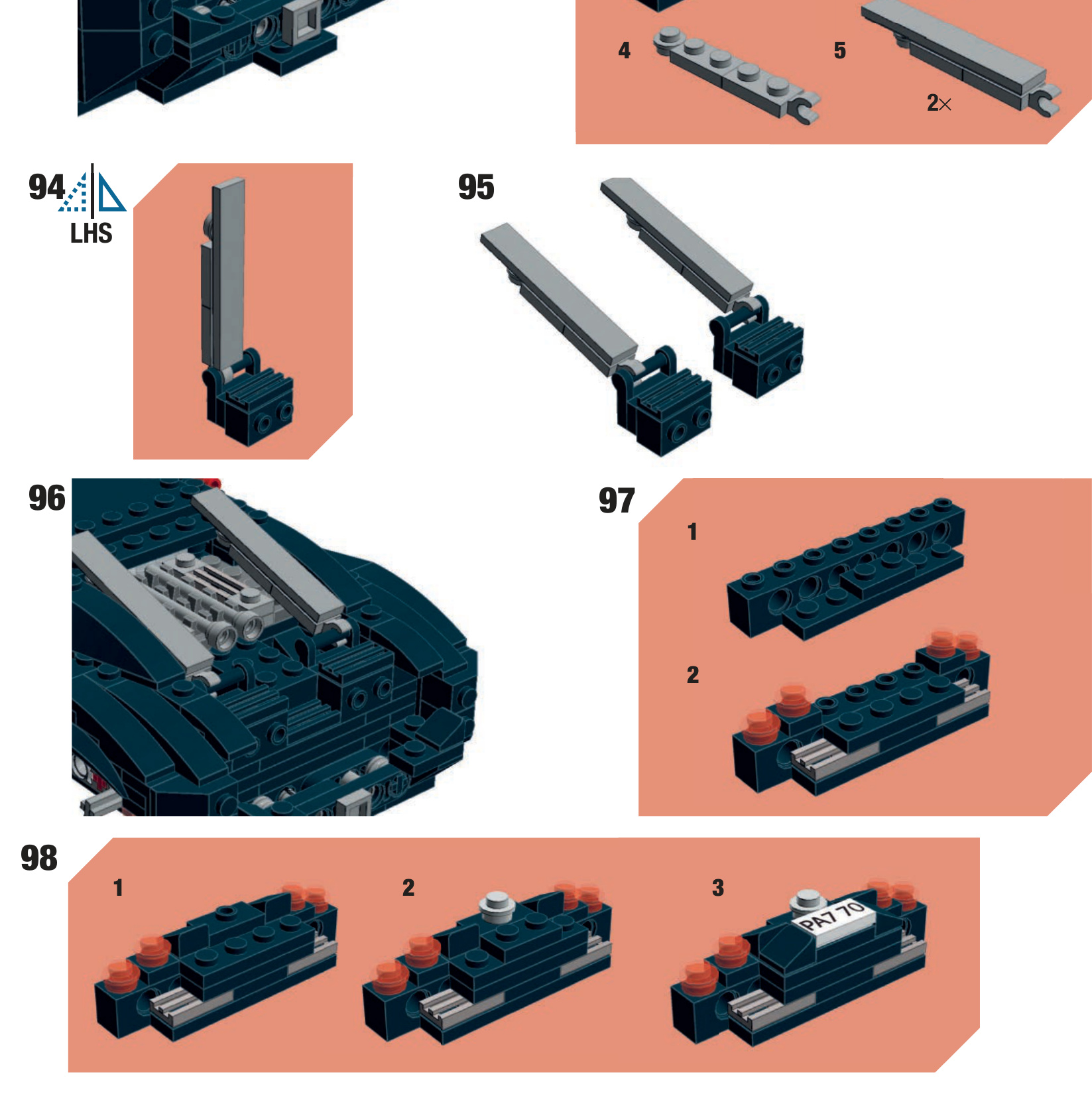 4

5

2×

94

LHS

95

96

97

1

2

98

1

2

3

PA7 70