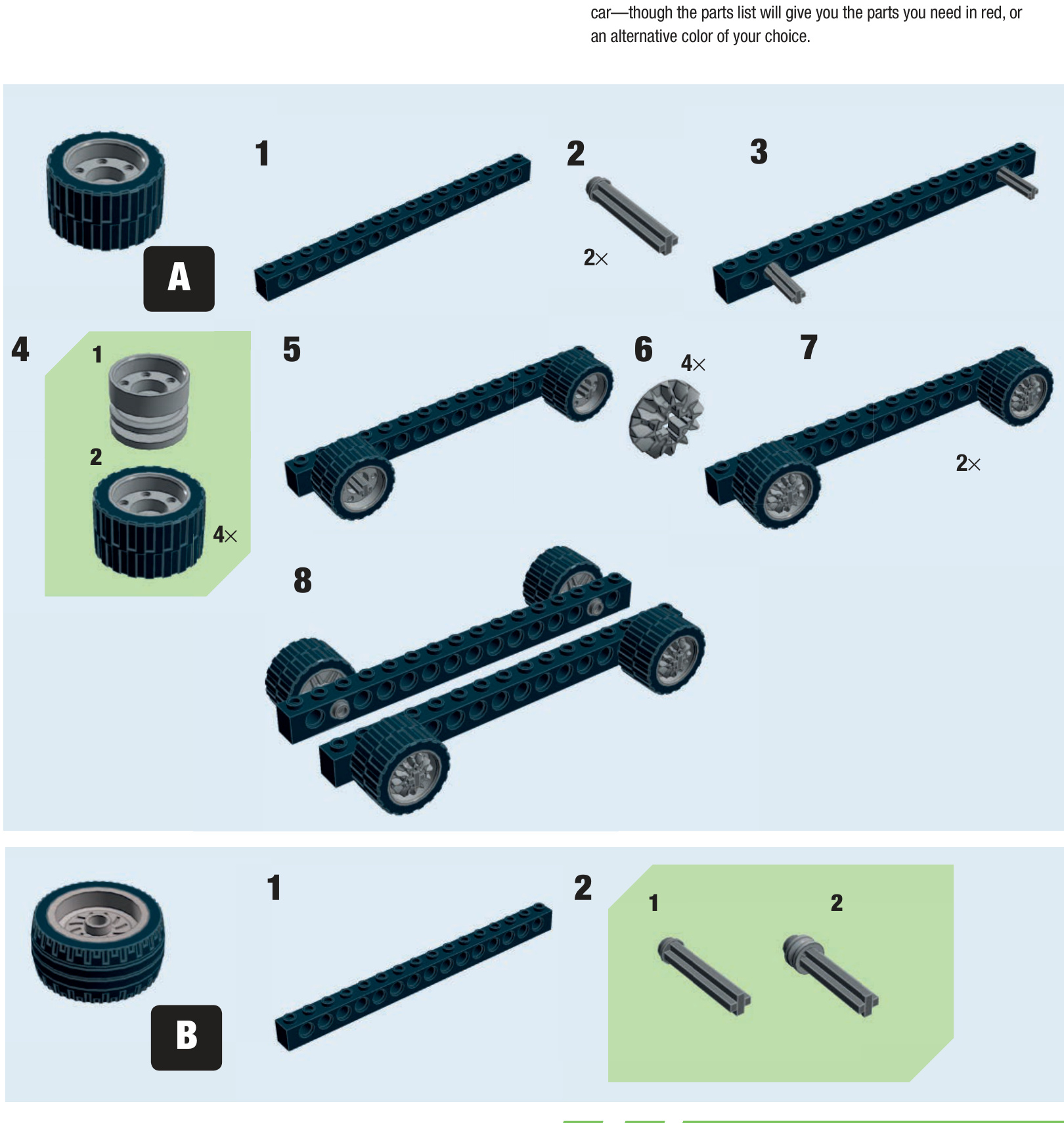 car—though the parts list will give you the parts you need in red, or an alternative color of your choice.

A

1

2

2×

3

4

1

2

4×

5

6

4×

7

2×

8

B

1

2

1

2