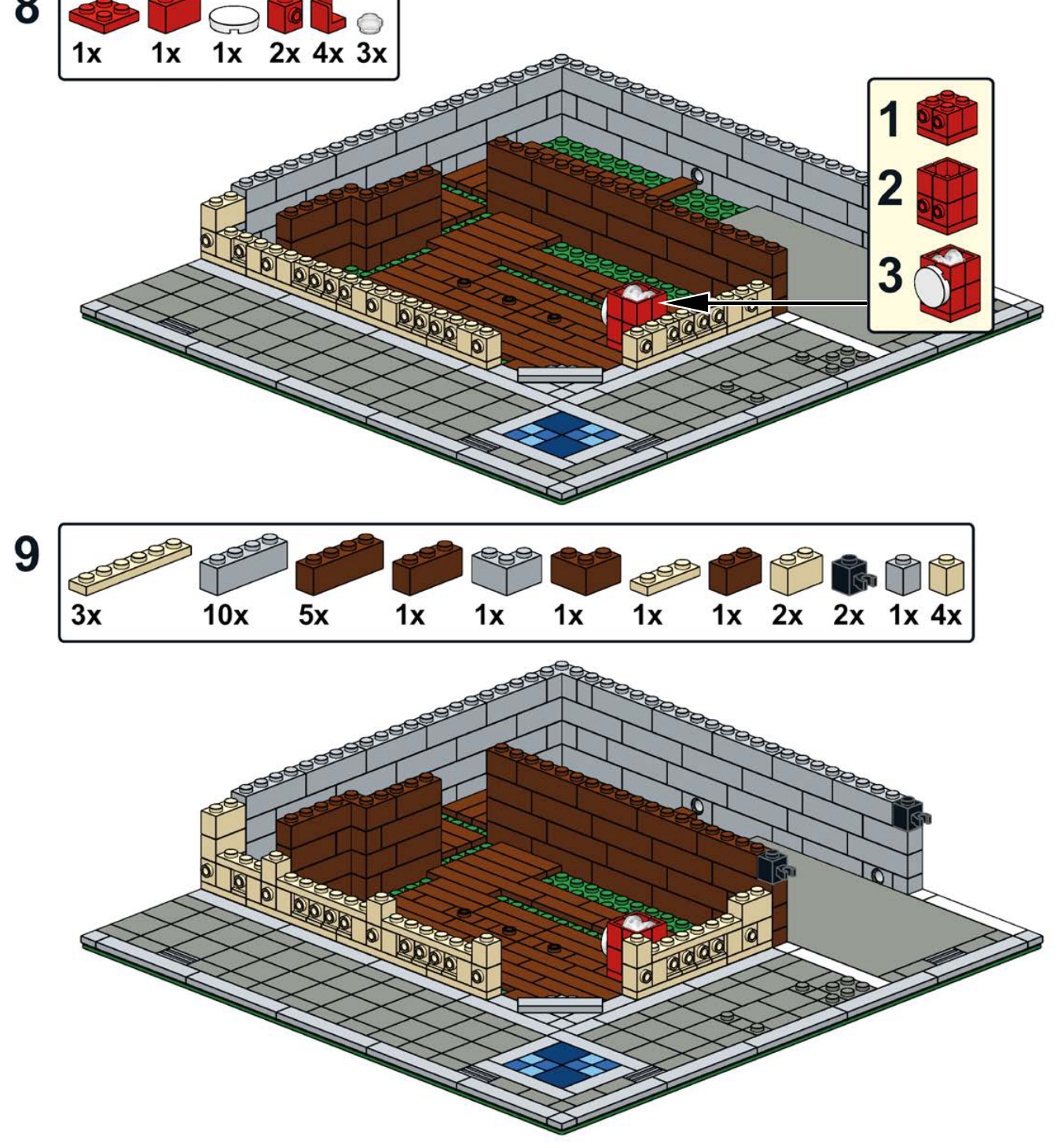 8

1x 1x 1x 2x 4x 3x

1

2

3

9

3x 10x 5x 1x 1x 1x 1x 1x 2x 2x 1x 4x