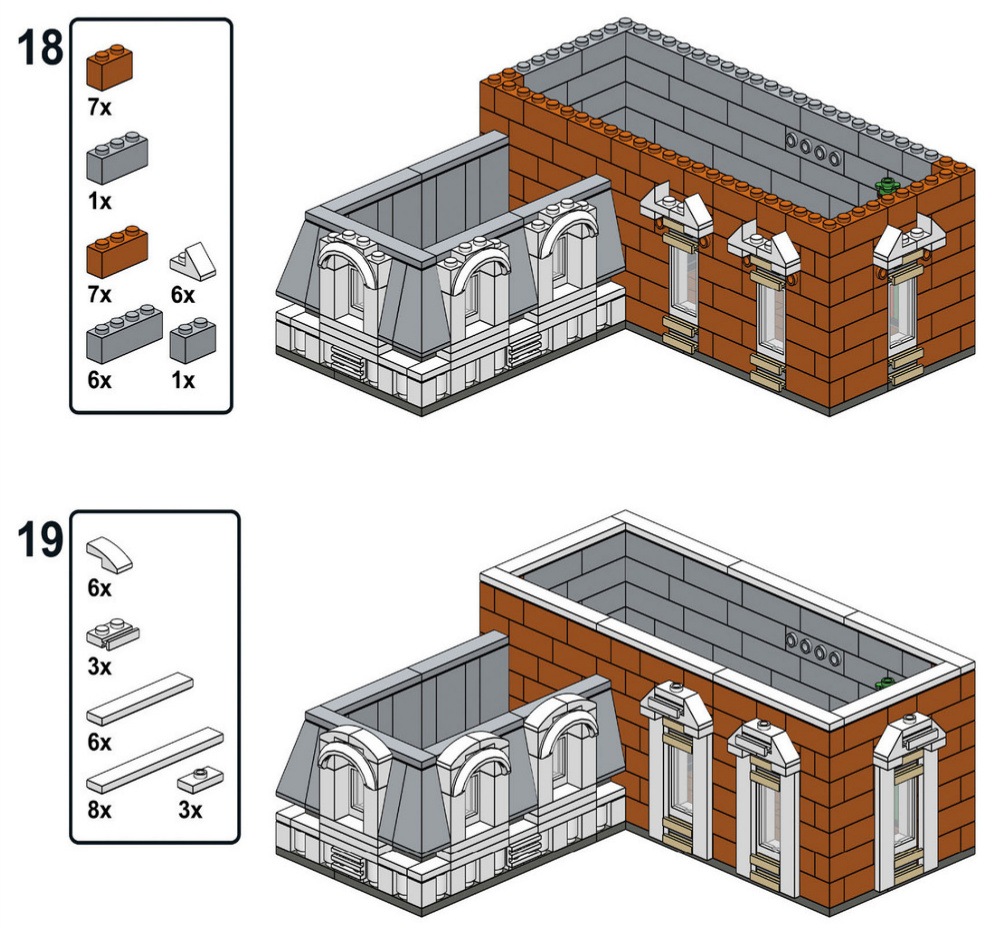 18

7x

1x

7x 6x

6x 1x

19

6x

3x

6x

8x 3x