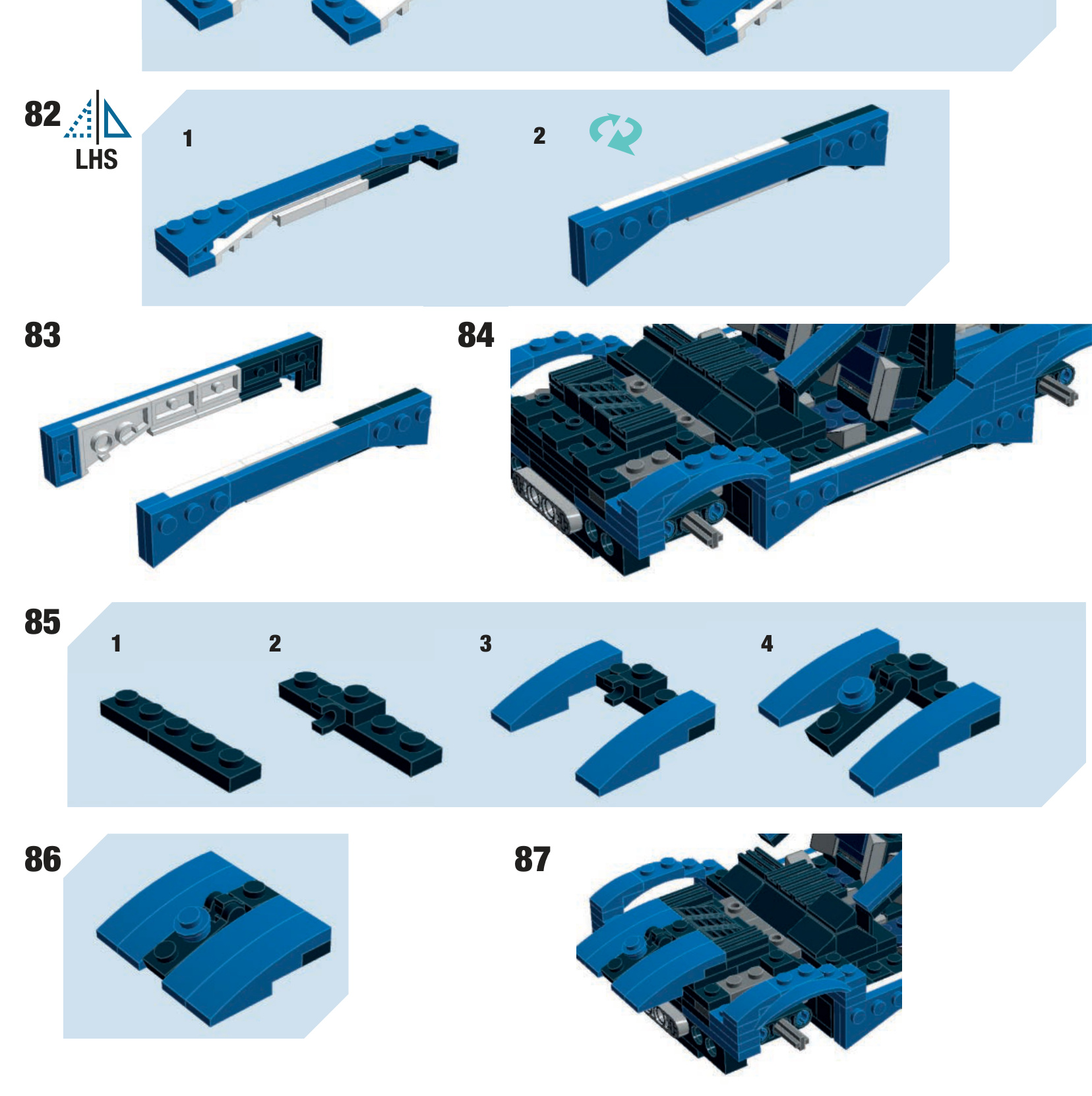 82
LHS
1
2
83
84
85
1
2
3
4
86
87