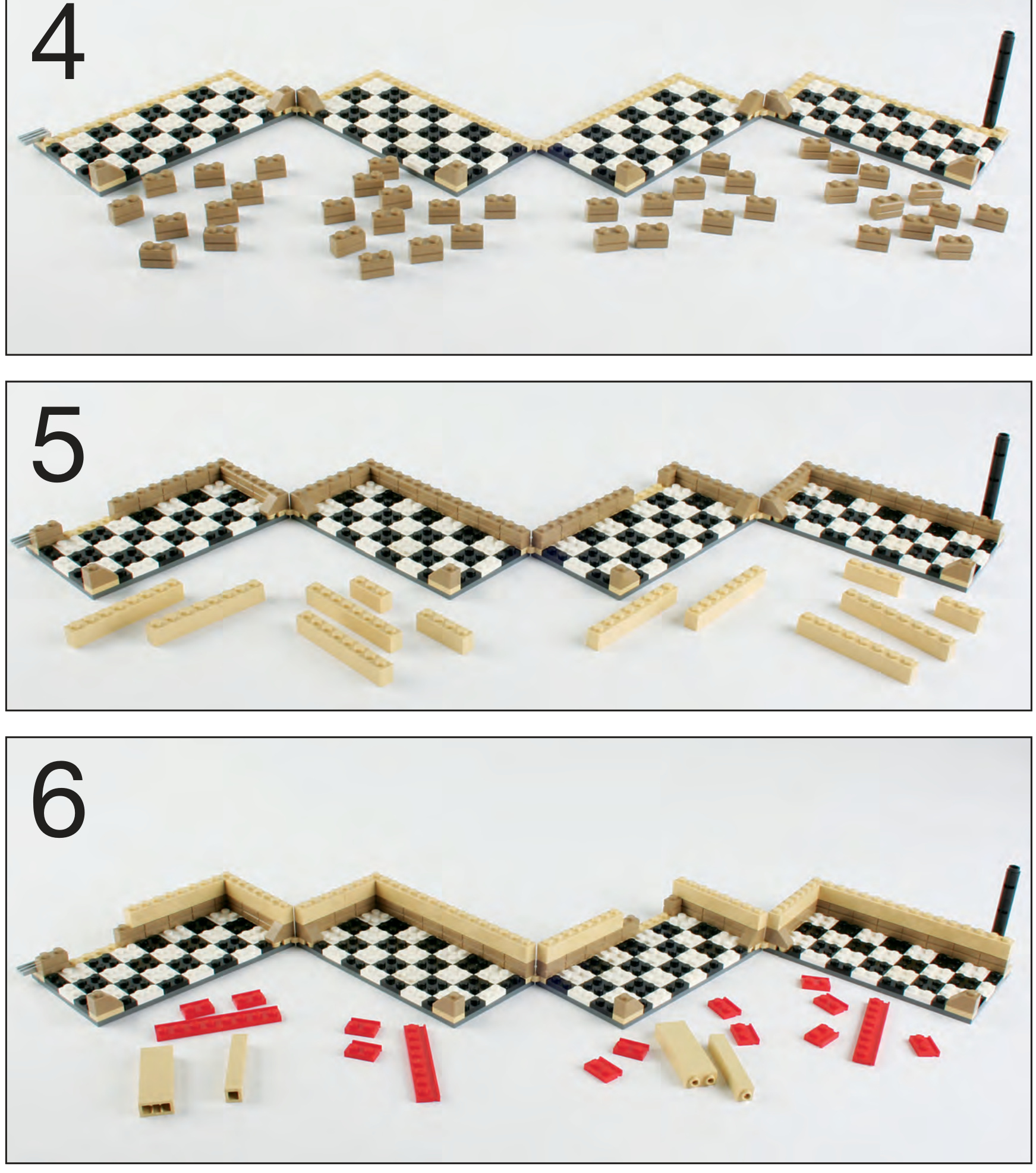 4

5

6