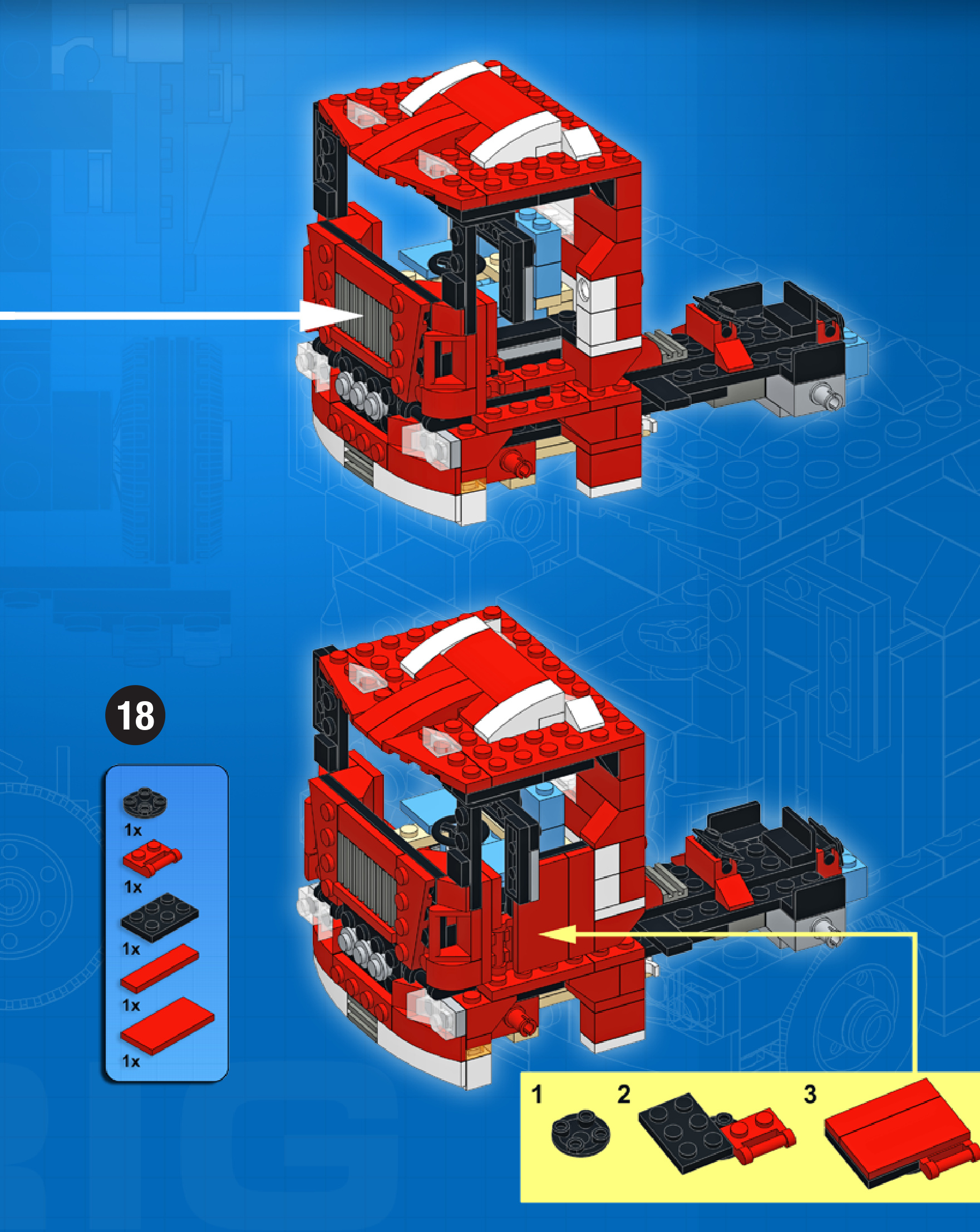 18

1x

1x

1x

1x

1x

1

2

3