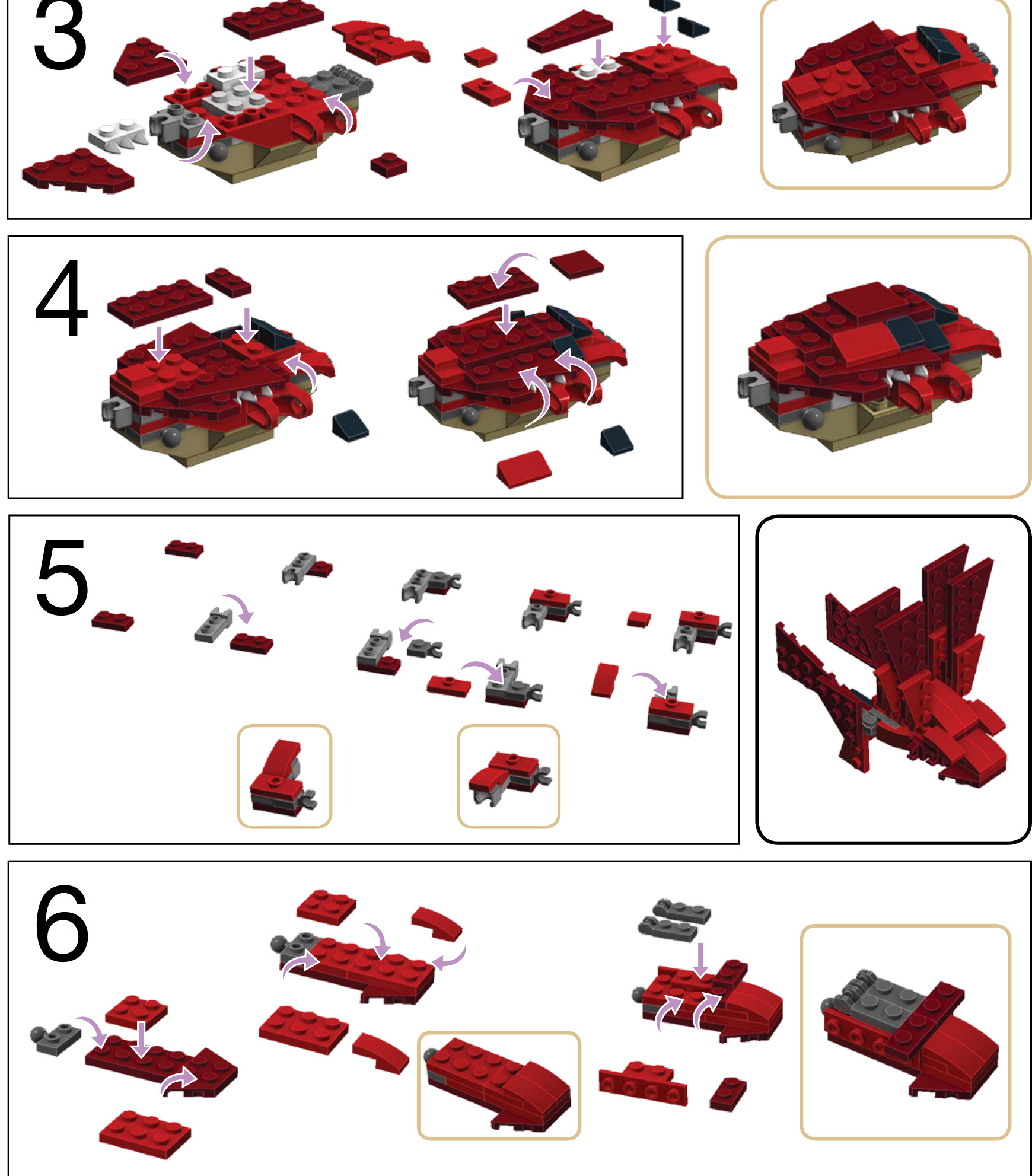 3

4

5

6