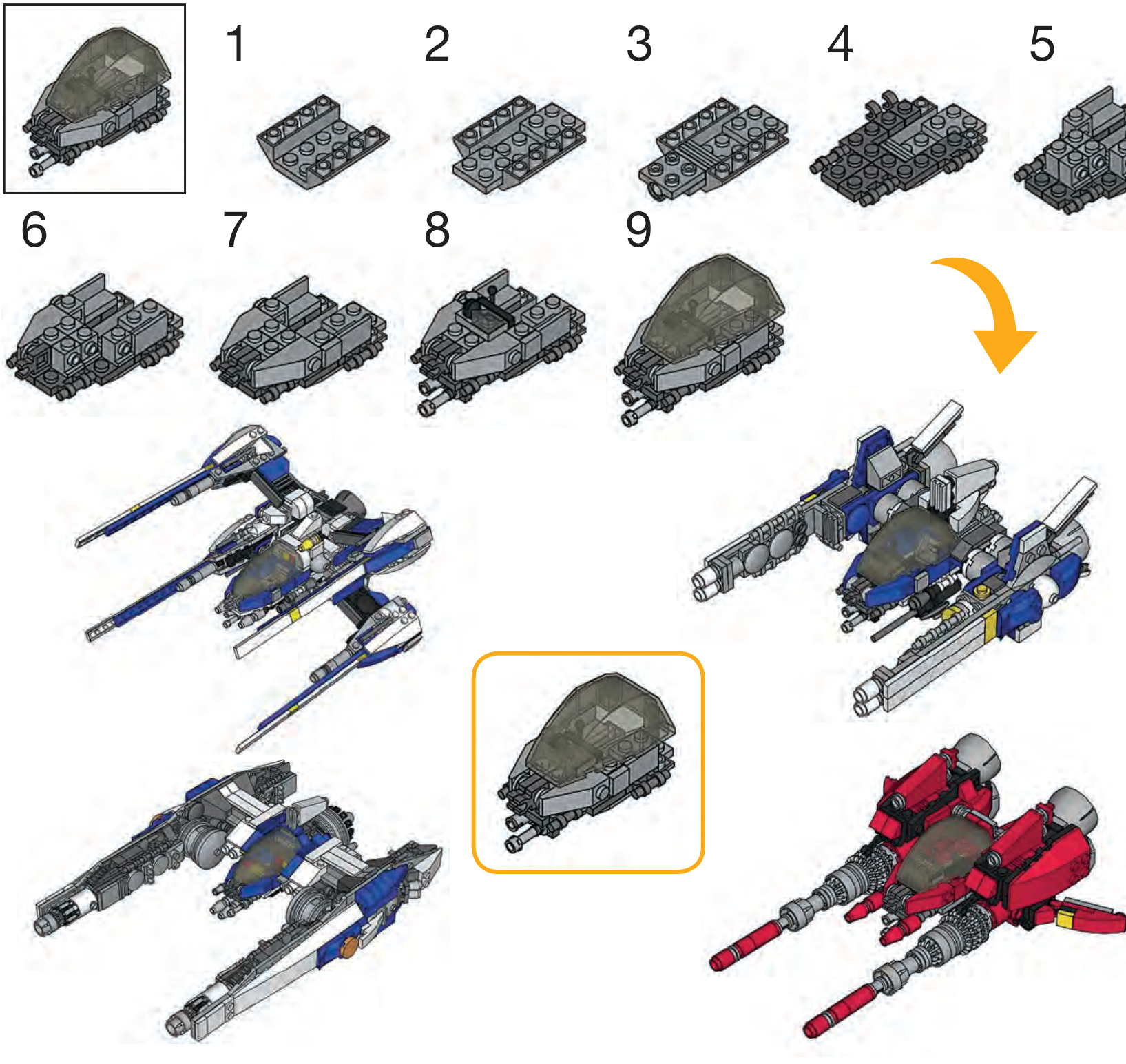 1 2 3 4 5
6 7 8 9