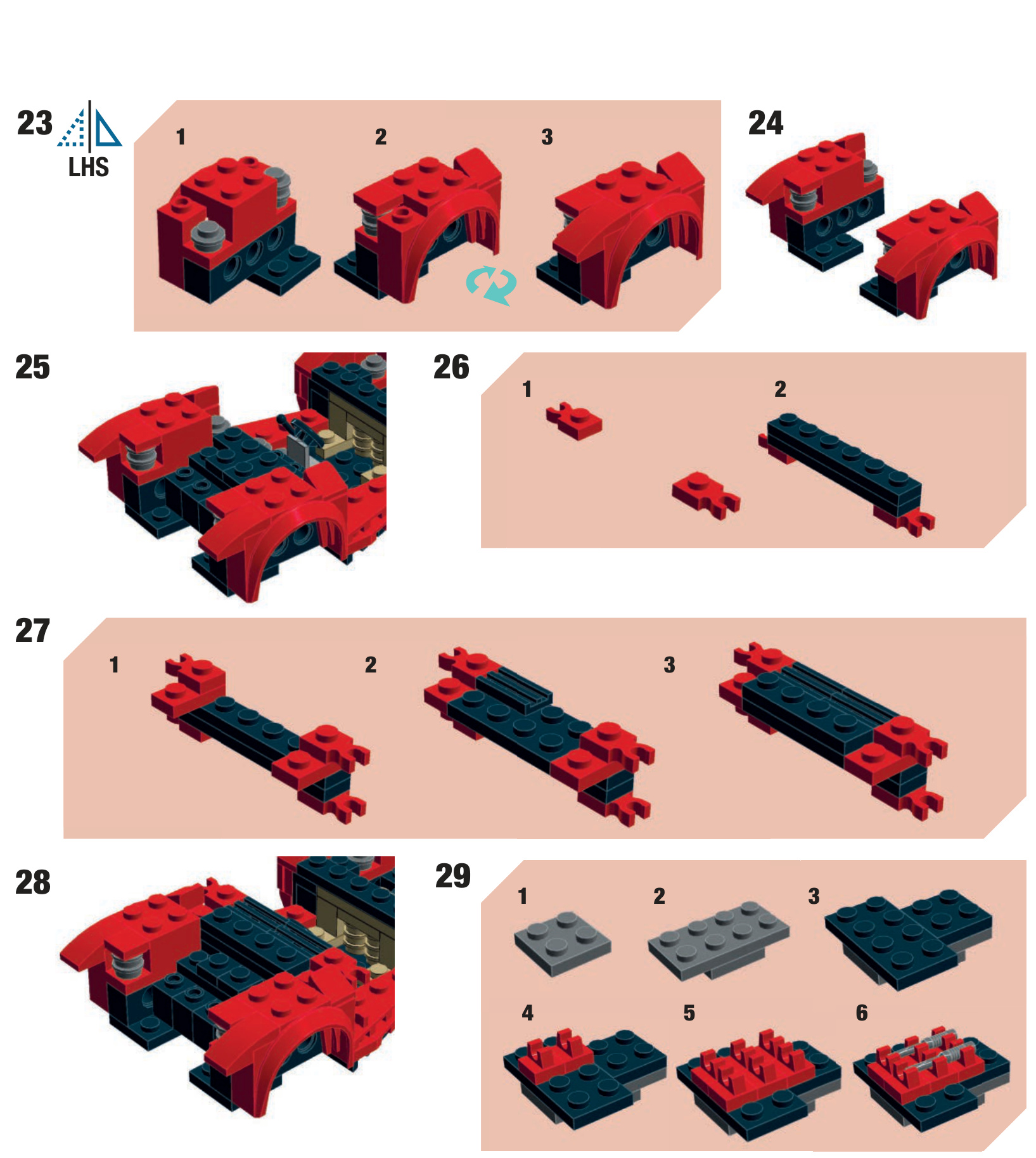 23 LHS

1

2

3

24

25

26

1

2

27

1

2

3

28

29

1

2

3

4

5

6