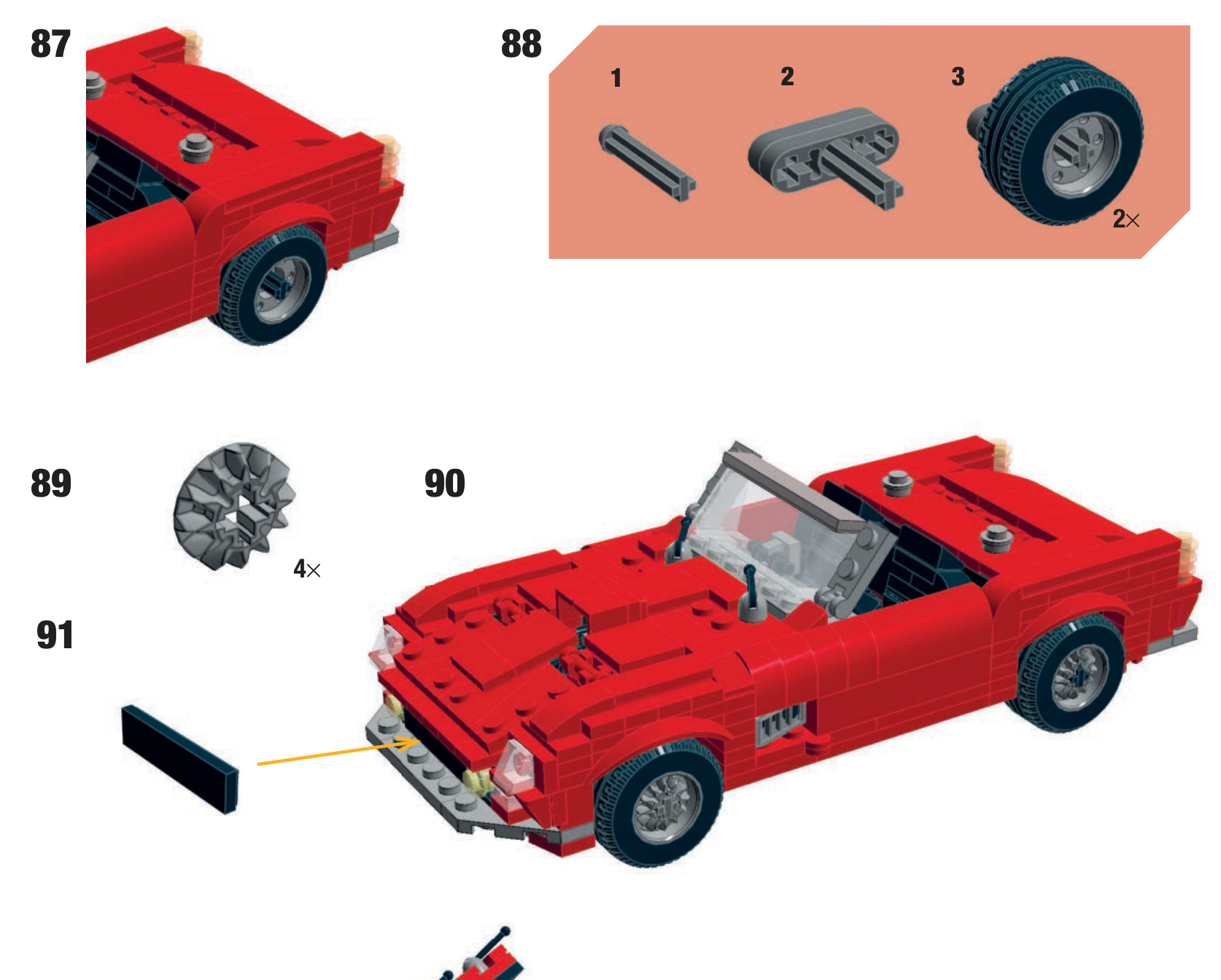 87

88

1

2

3

2×

89

4×

90

91