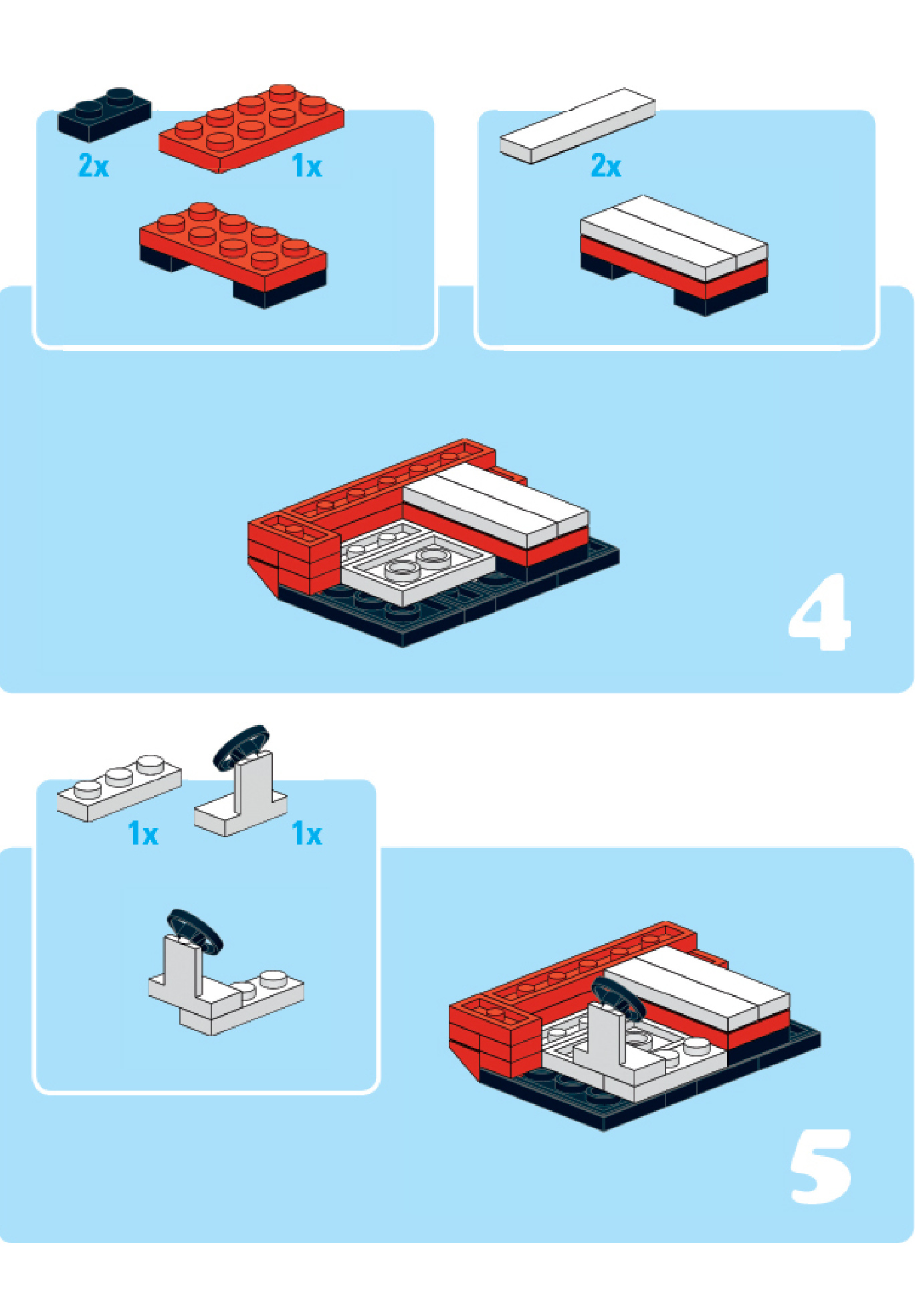 2x
1x

2x

4

1x
1x

5