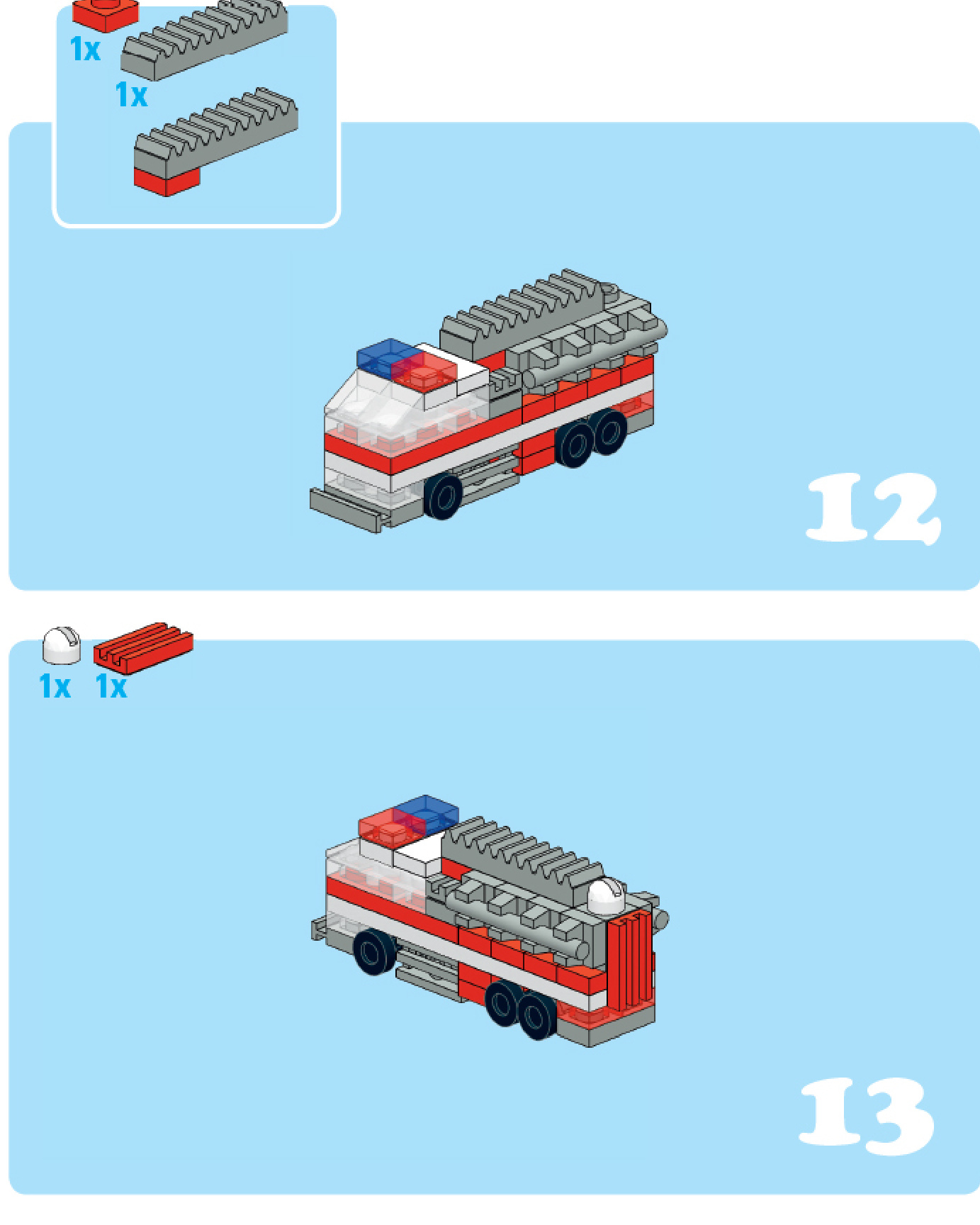 1x
1x

12

1x 1x

13