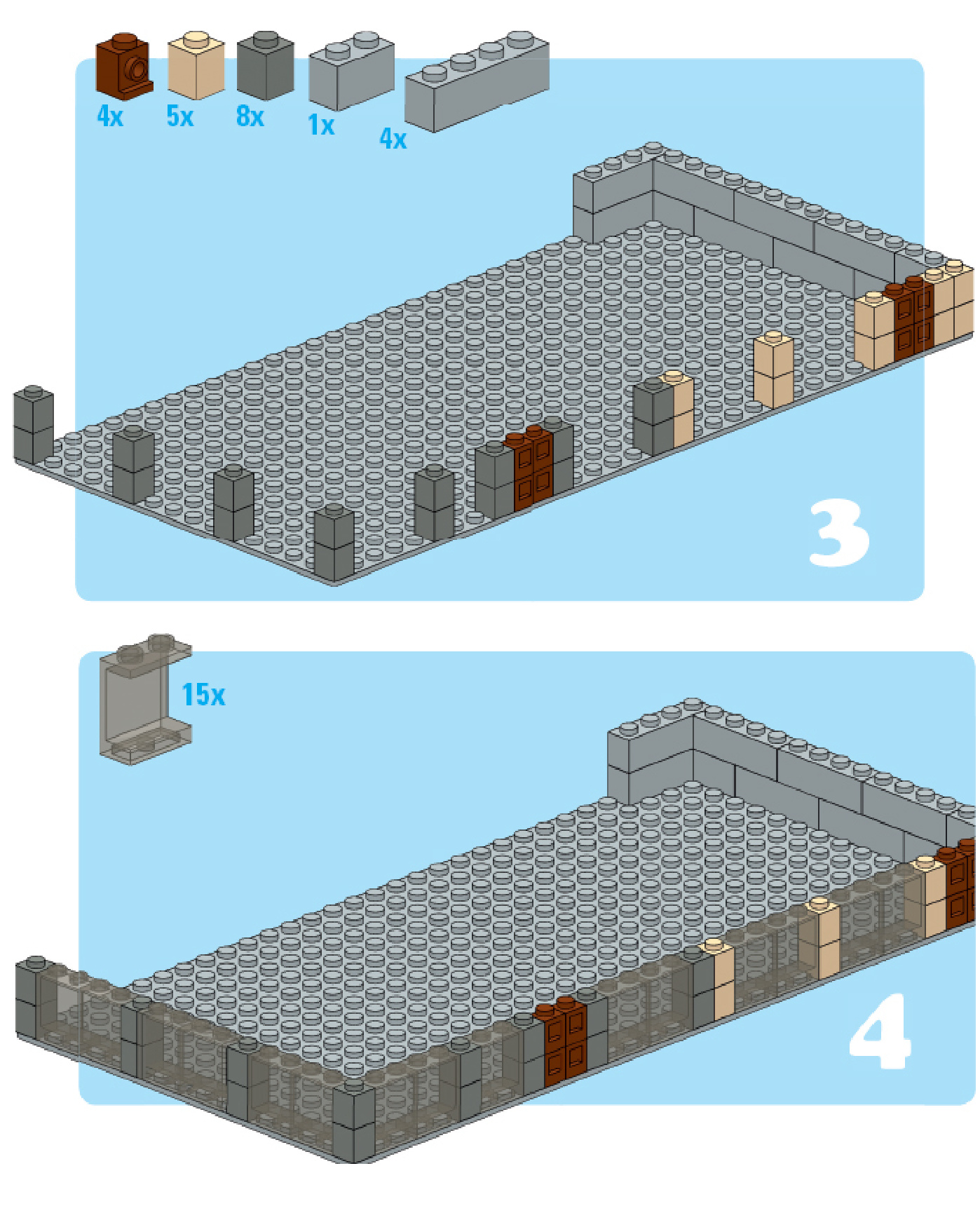 4x 5x 8x 1x 4x

3

15x

4