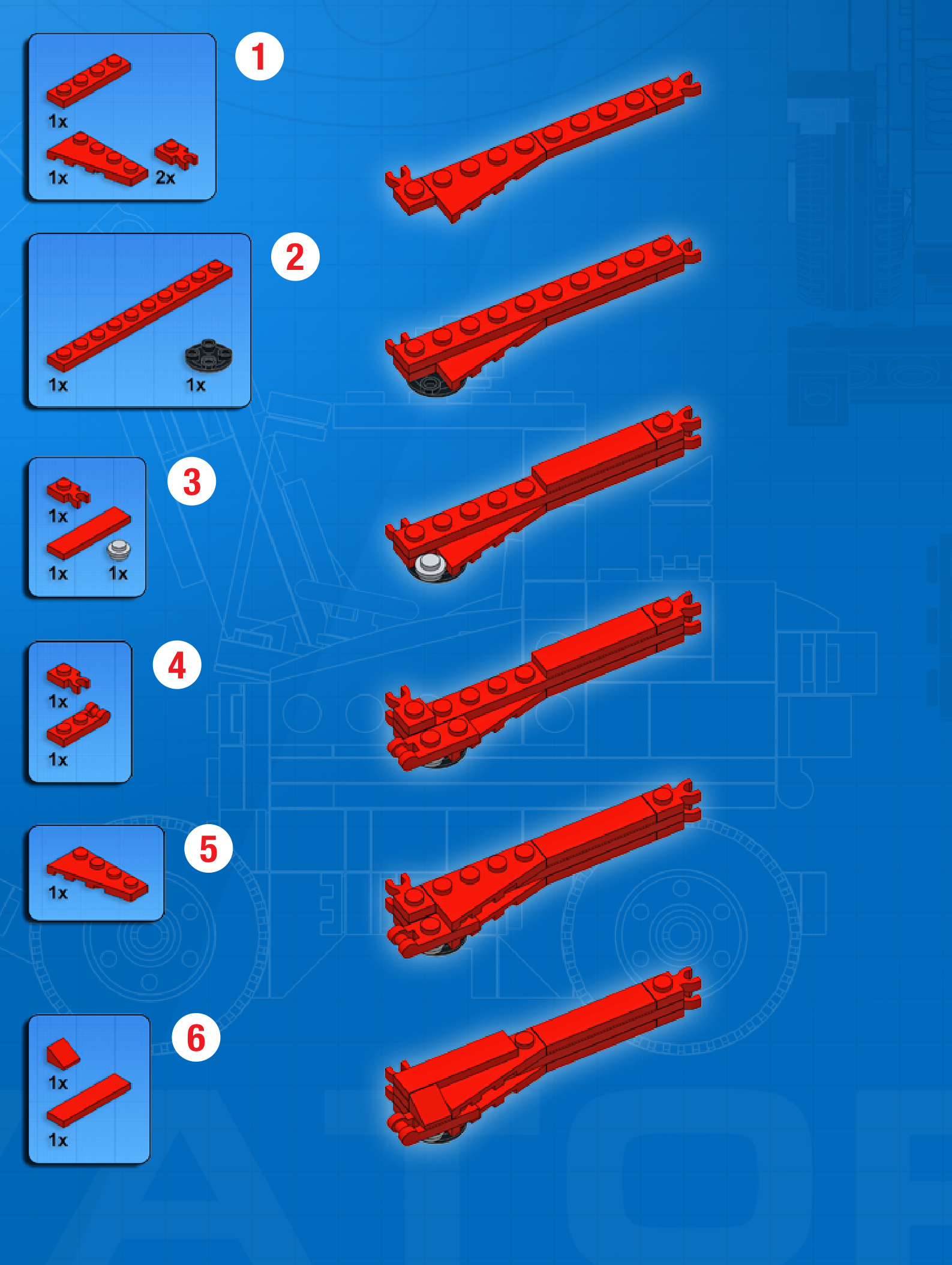 1
1x
1x
2x

2
1x
1x

3
1x
1x
1x

4
1x
1x

5
1x

6
1x
1x