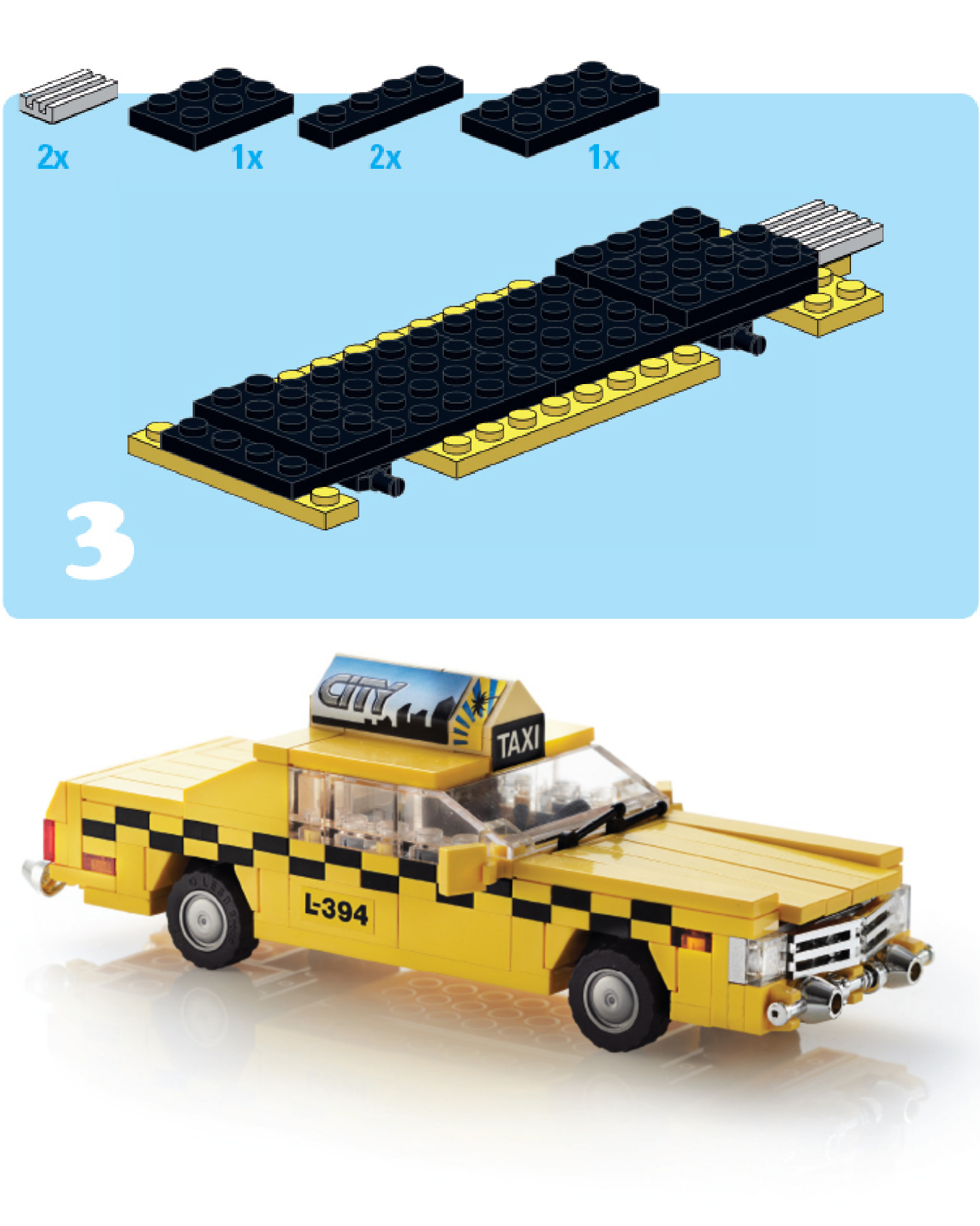 2x 1x 2x 1x

3

CITY

TAXI

L-394