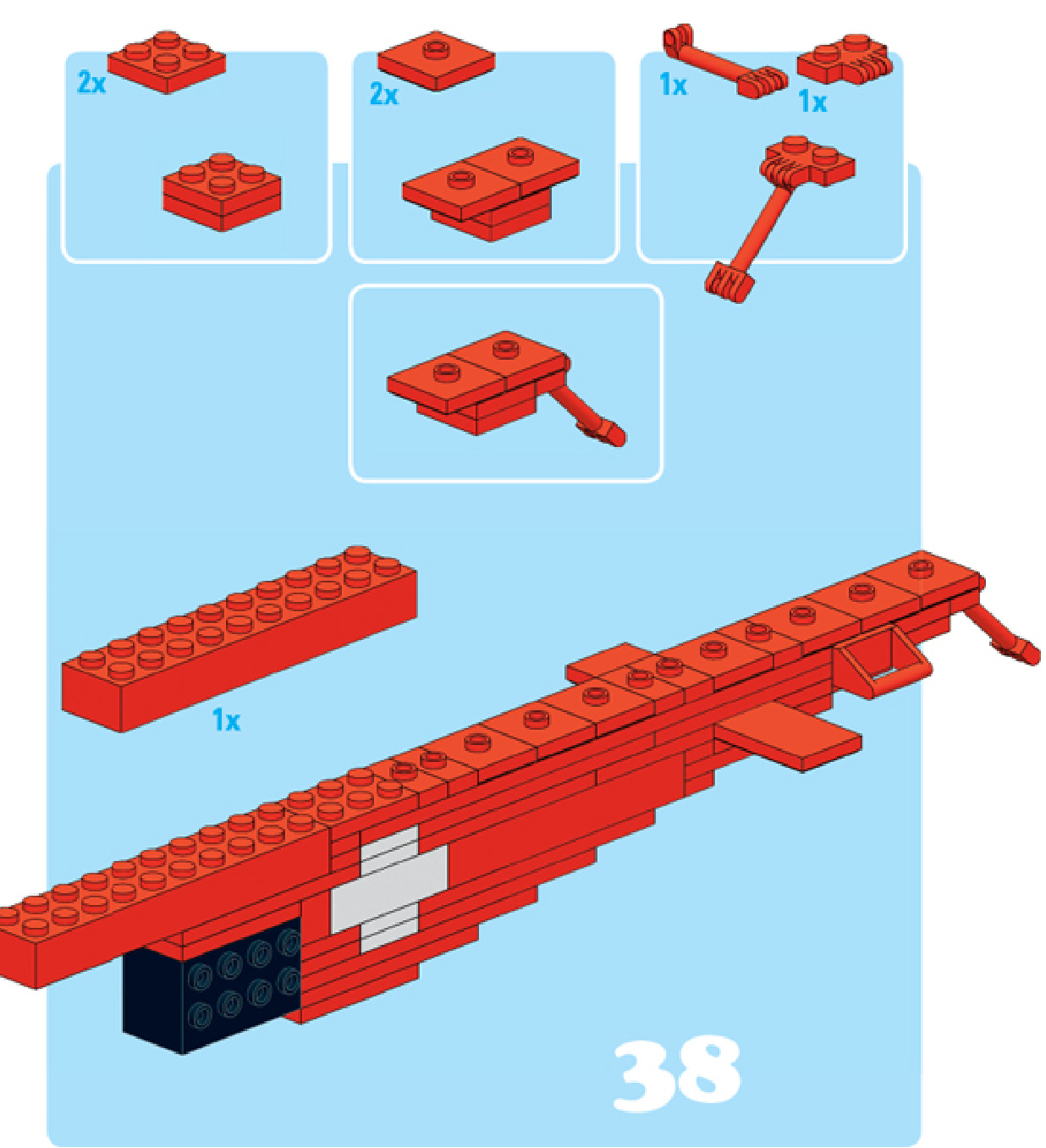 2x

2x

1x

1x

1x

38