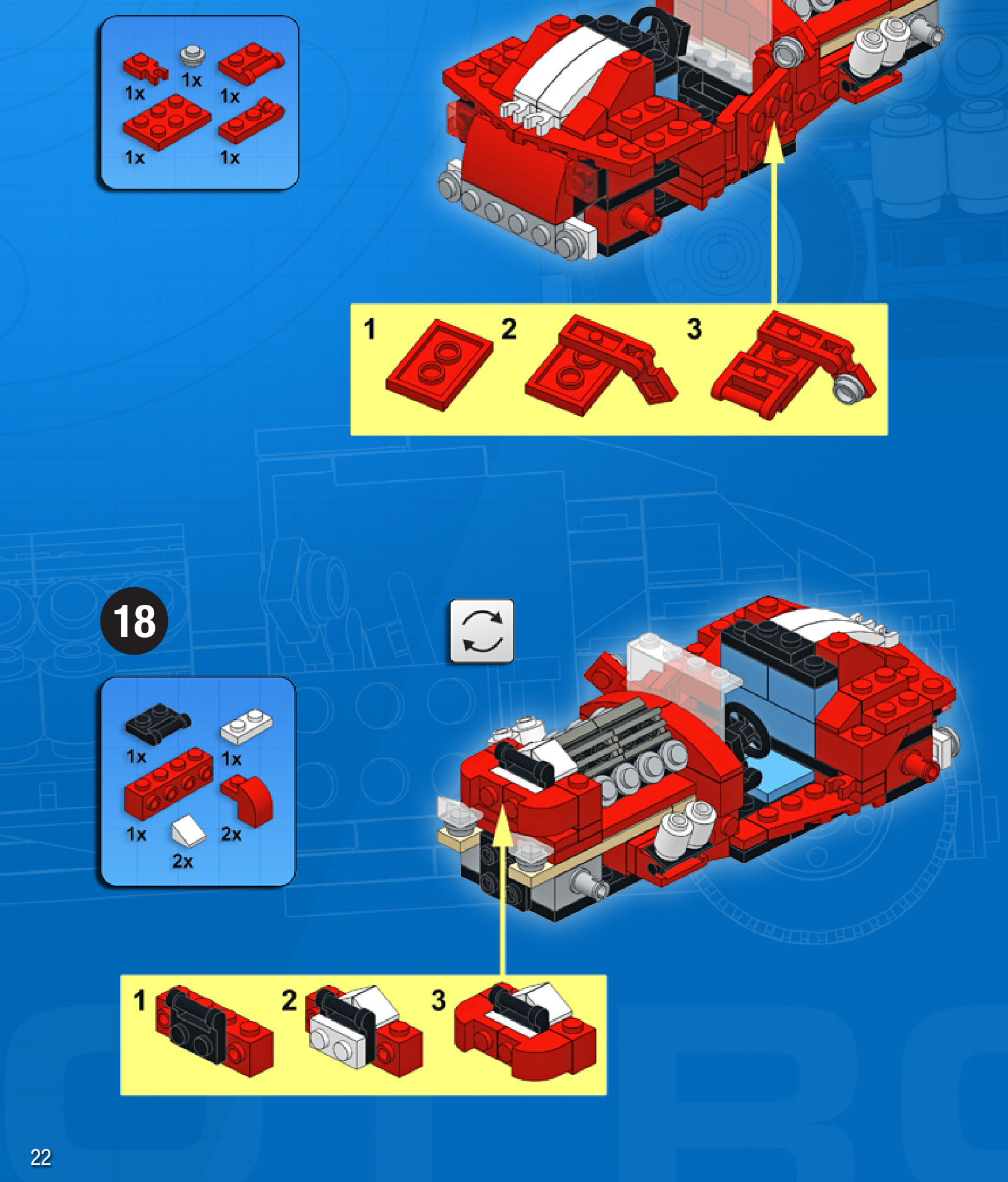 1x
1x
1x
1x
1x

1
2
3

18

1x
1x
1x
2x
2x

1
2
3

22