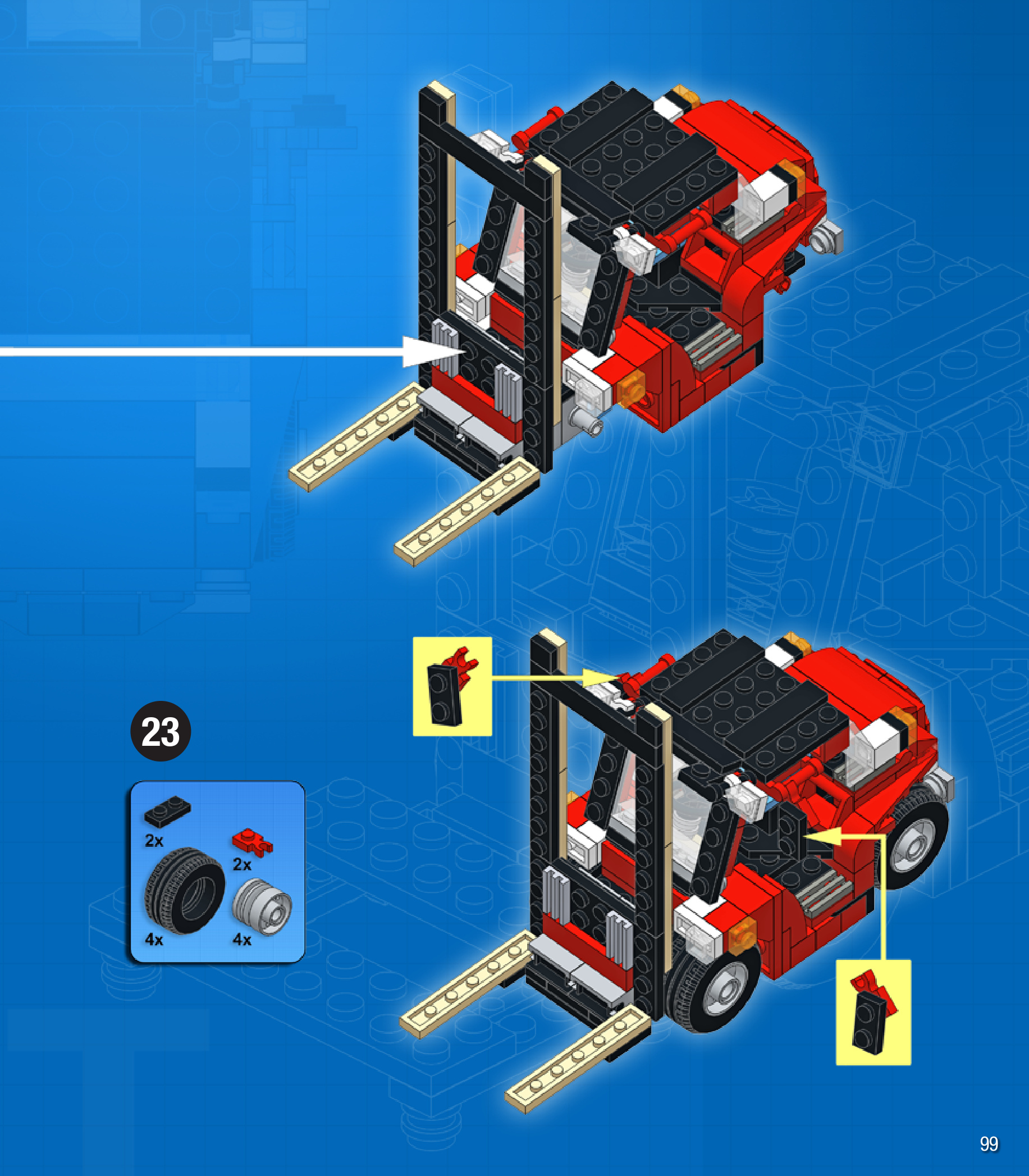 23

2x
2x
4x
4x

99