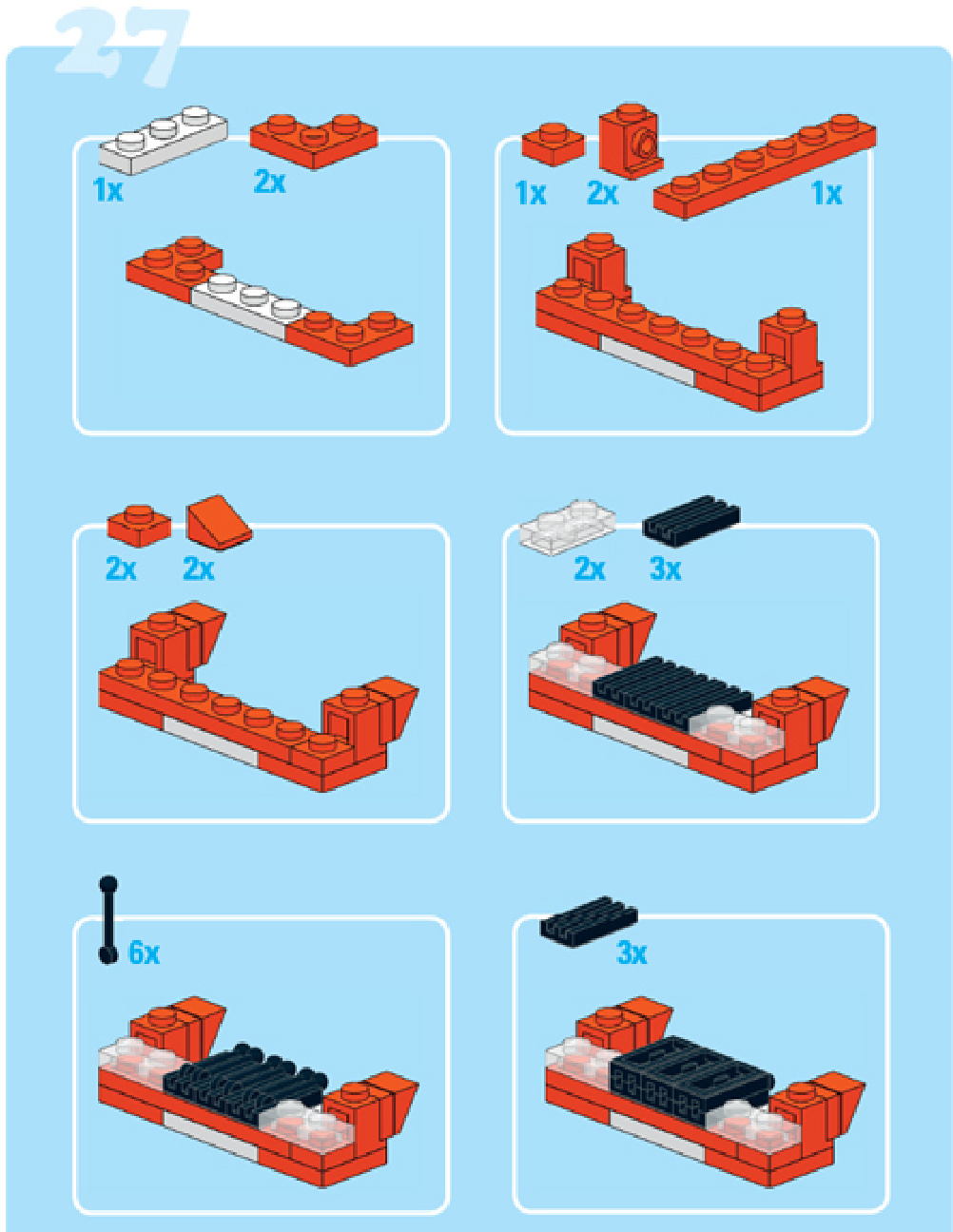 27

1x 2x

1x 2x 1x

2x 2x

2x 3x

6x

3x