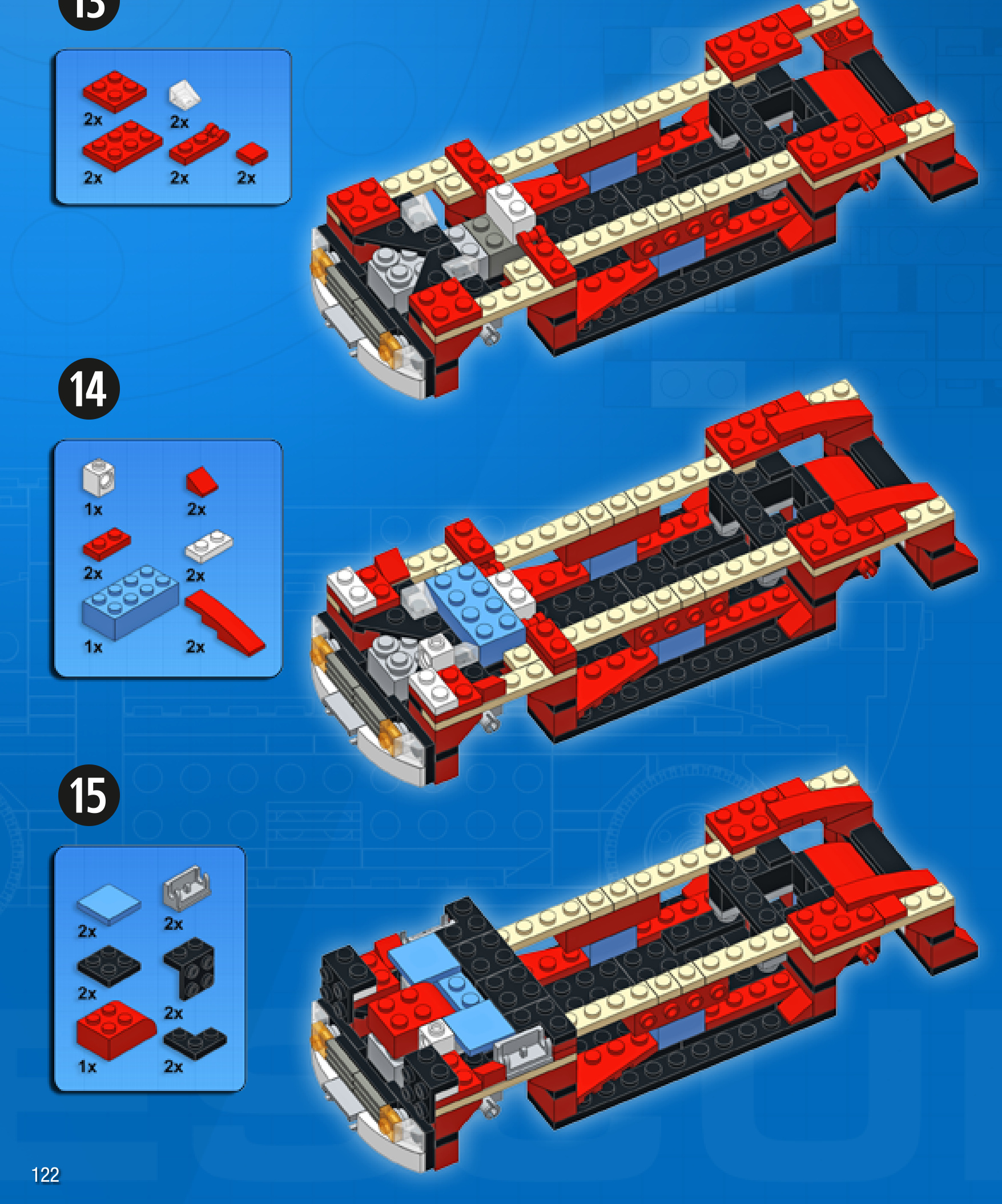 13

2x
2x
2x
2x
2x

14

1x
2x
2x
2x
1x
2x

15

2x
2x
2x
2x
1x
2x

122