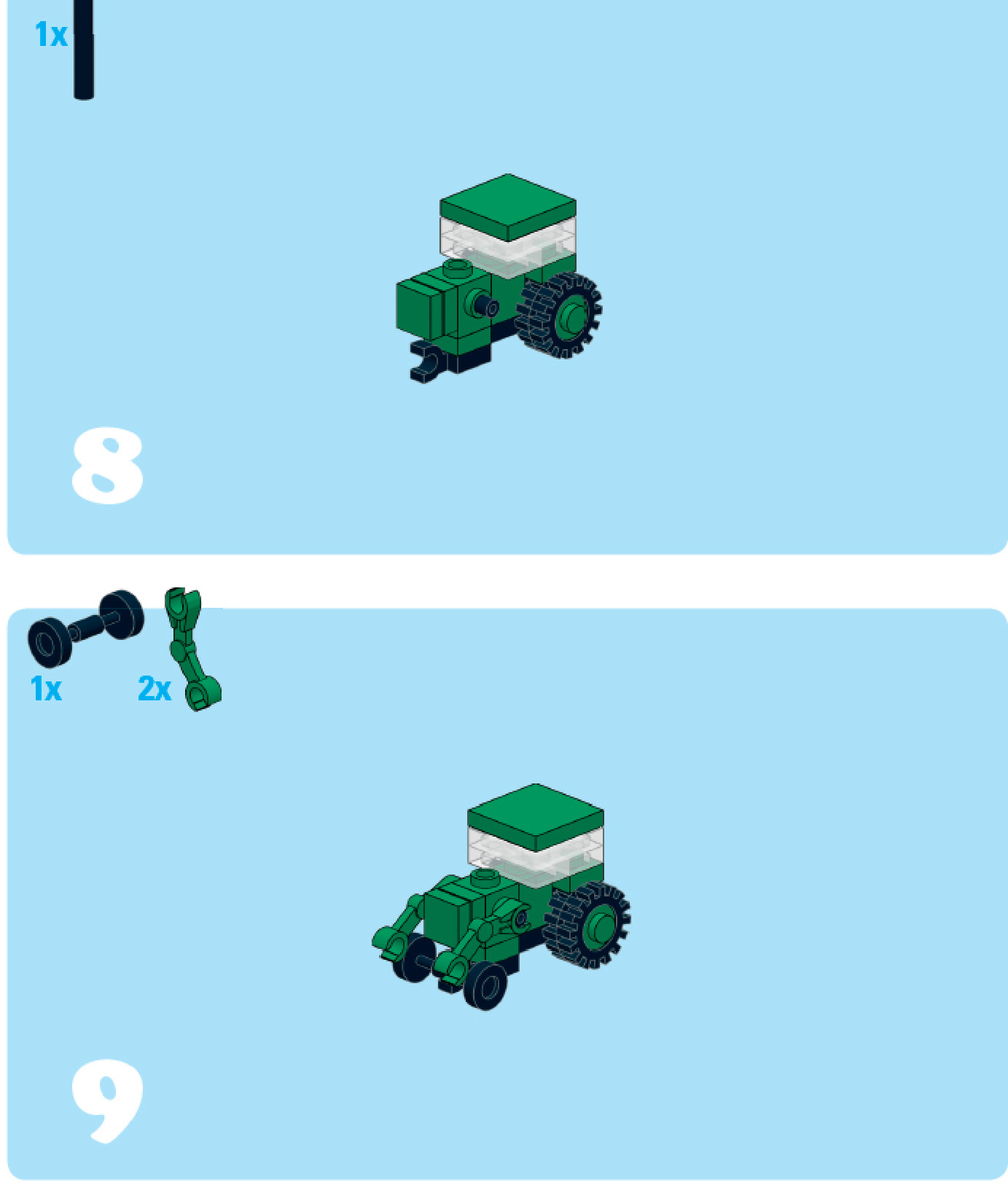 1x

8

1x 2x

9