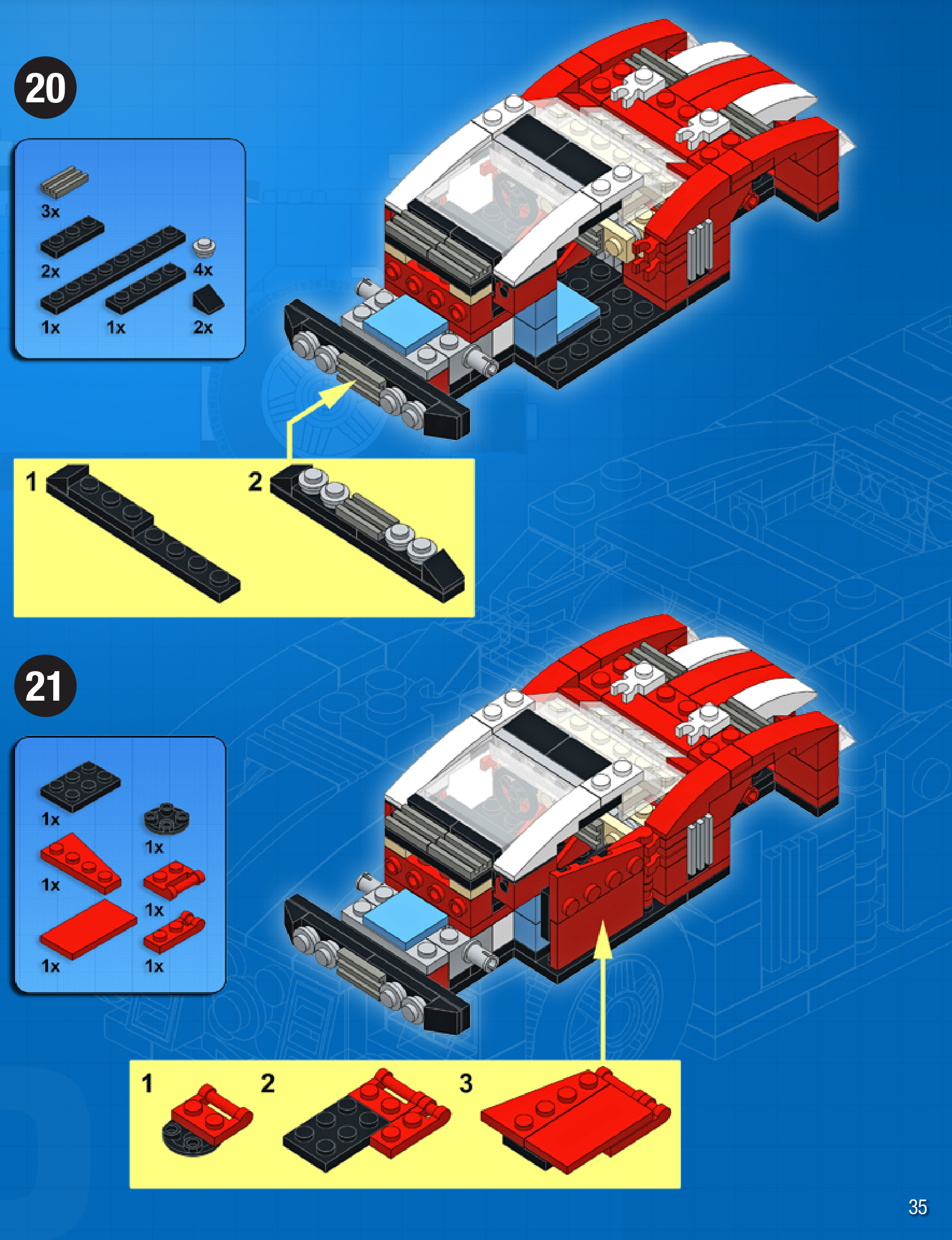 20

3x
2x
4x
1x
1x
2x

1
2

21

1x
1x
1x
1x
1x
1x

1
2
3

35