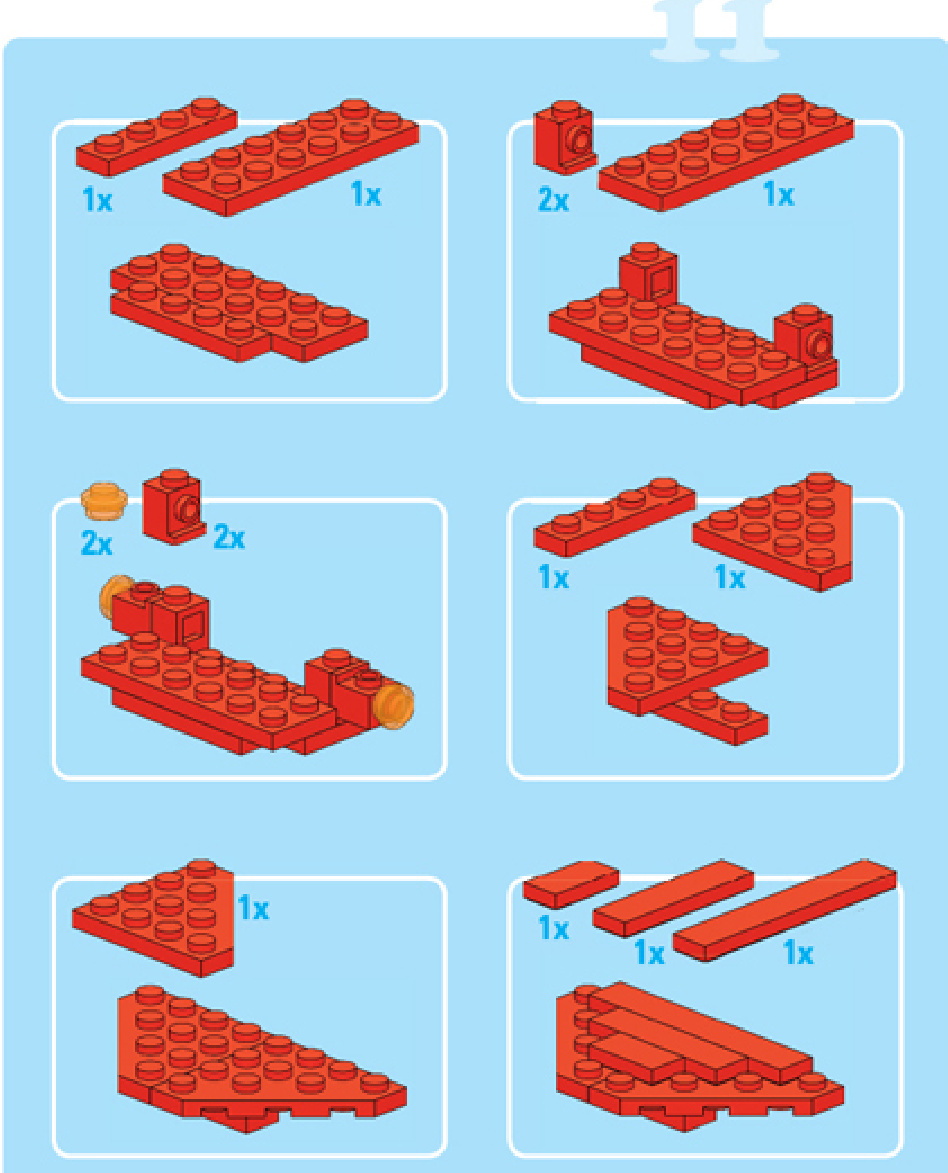 11

1x
1x

2x
1x

2x
2x

1x
1x

1x

1x
1x
1x