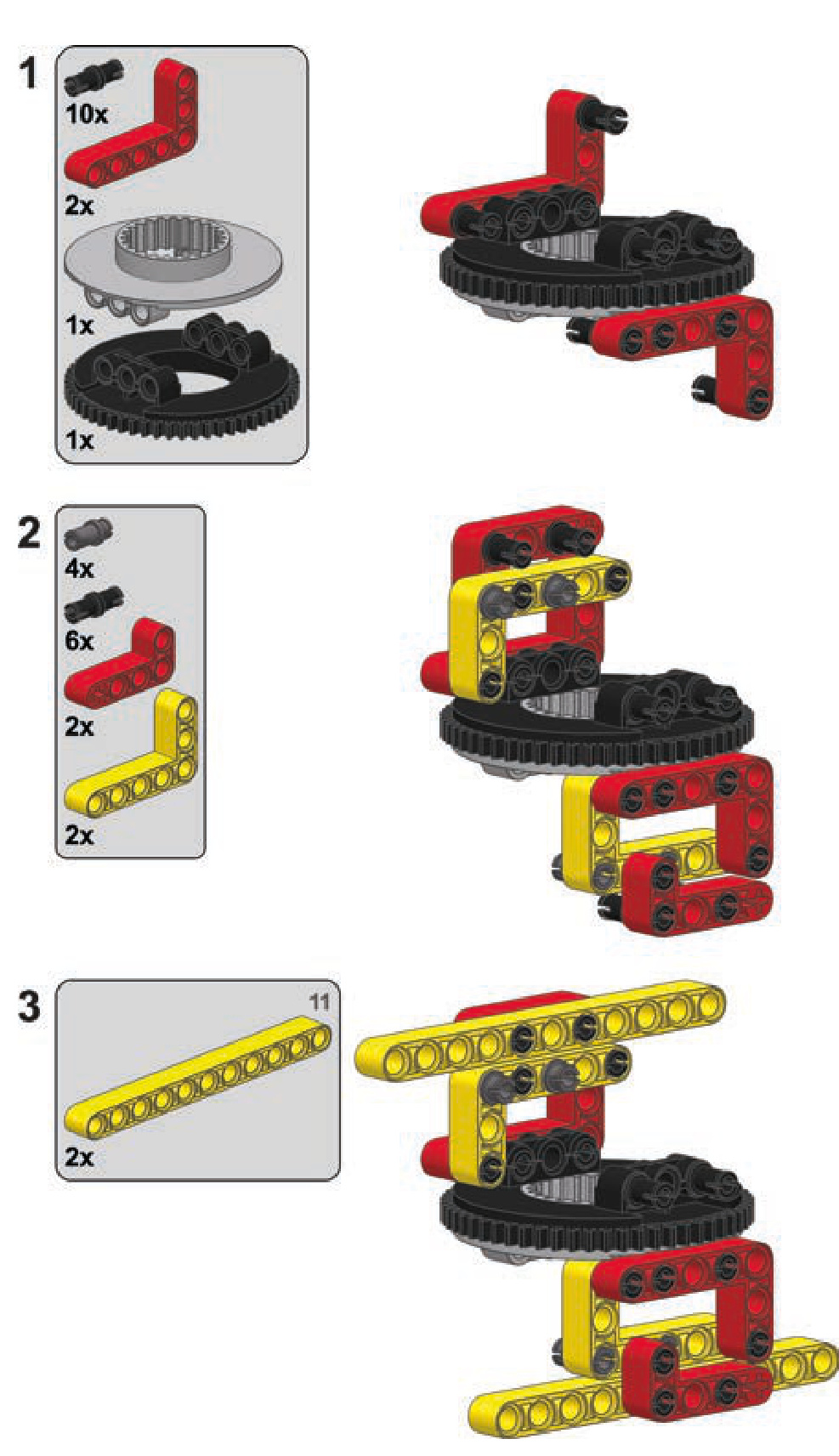 1
10x
2x
1x
1x

2
4x
6x
2x
2x

3
11
2x