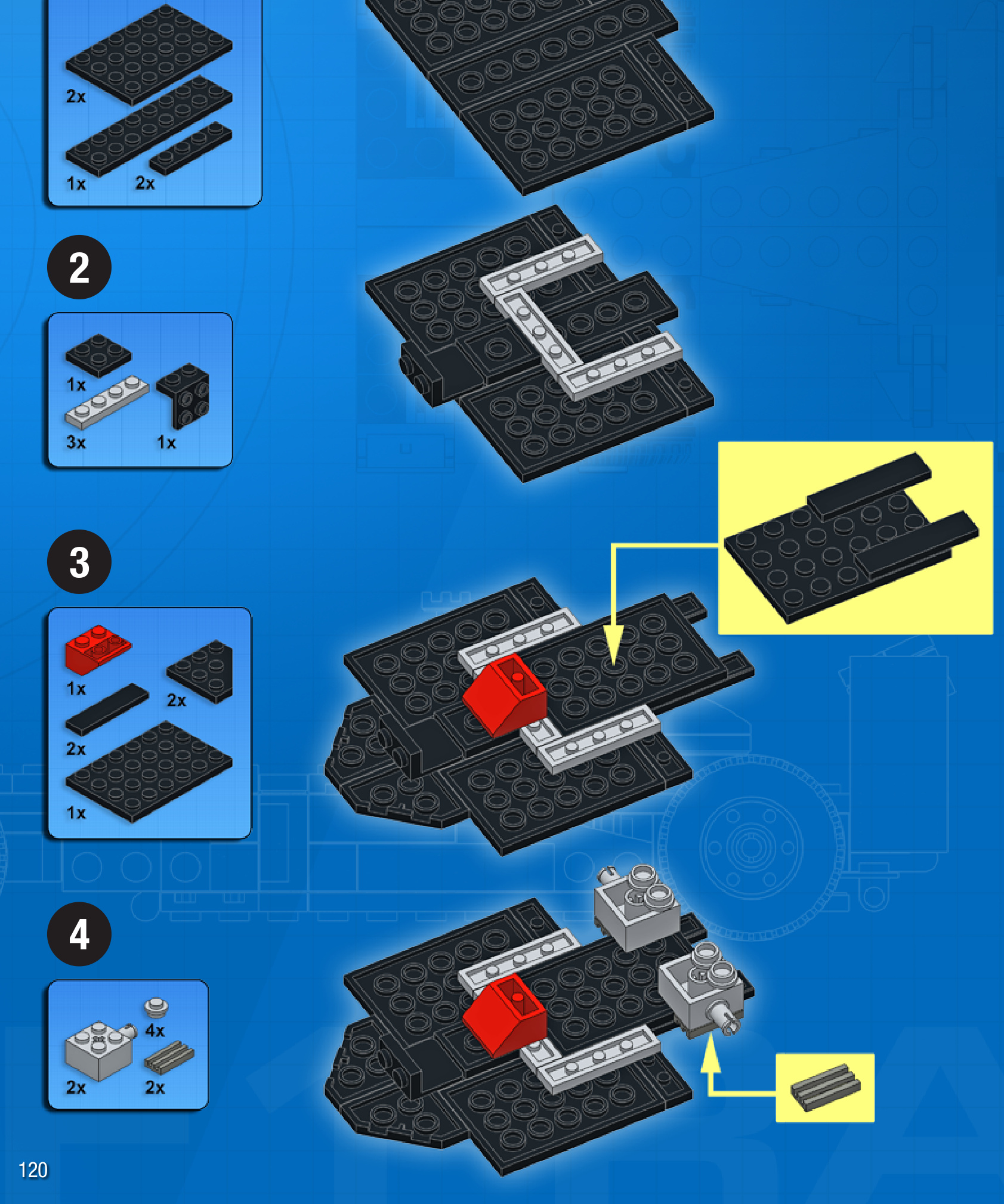 2x
1x
2x

2

1x
3x
1x

3

1x
2x
2x
1x

4

4x
2x
2x

120