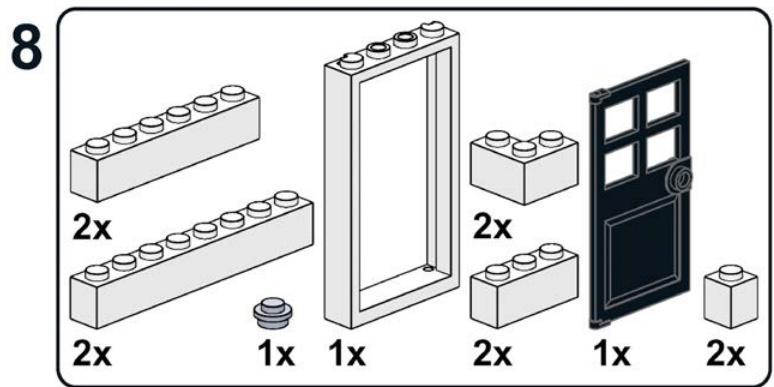 8

2x

2x

1x

1x

2x

2x

1x

2x