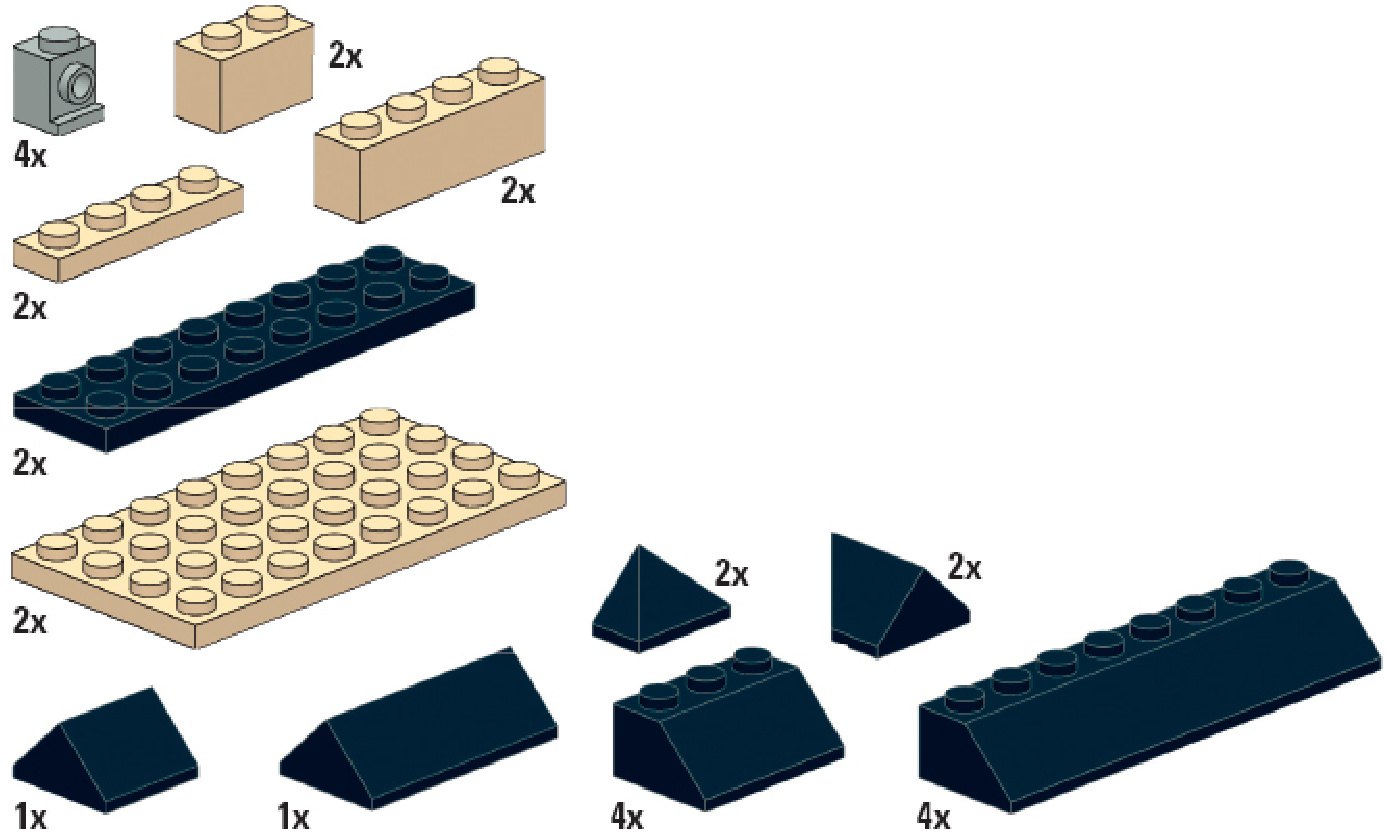 4x
2x
2x
2x
2x
2x
2x
2x
1x
1x
4x
4x