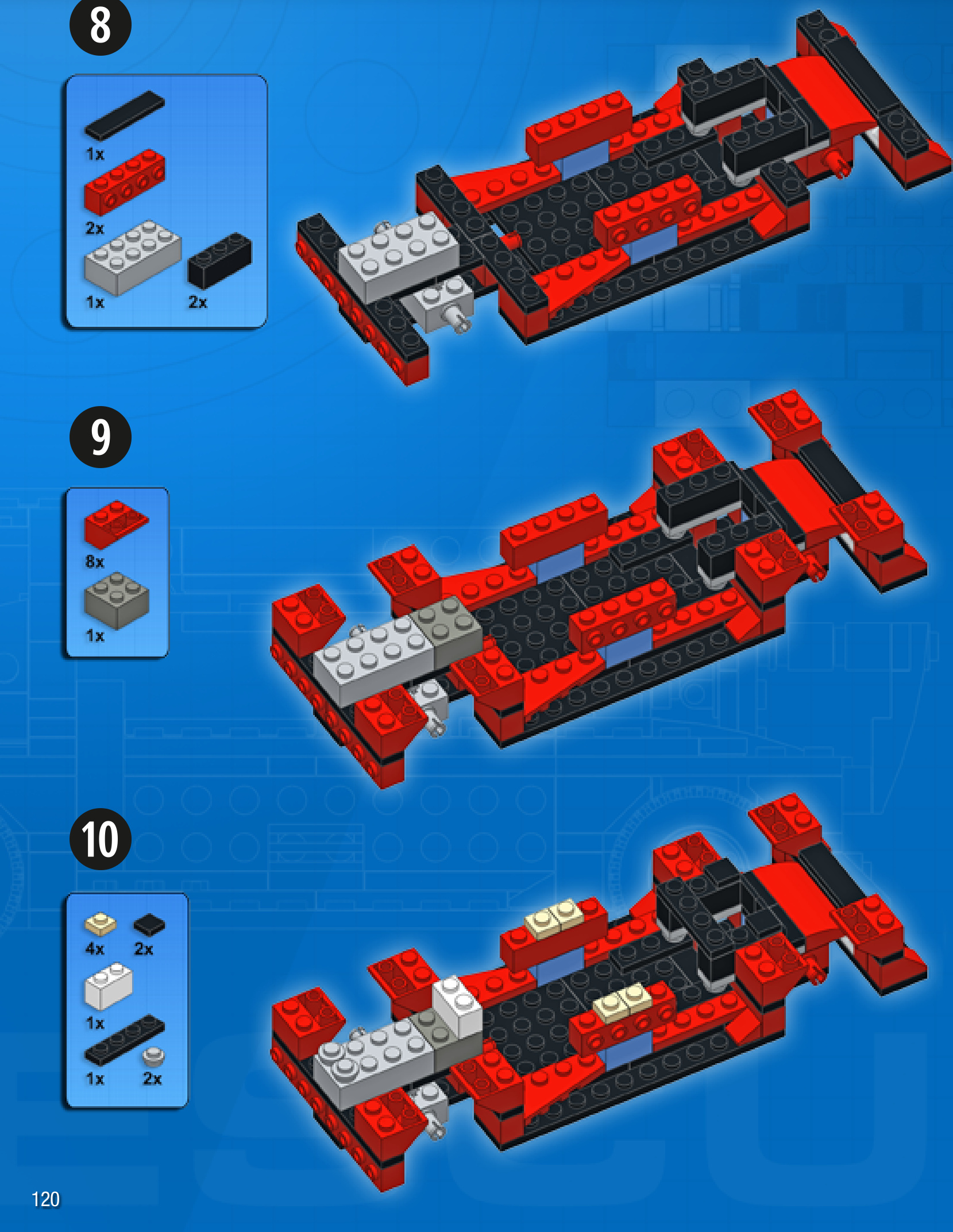 8

1x

2x

1x

2x

9

8x

1x

10

4x

2x

1x

1x

2x

120