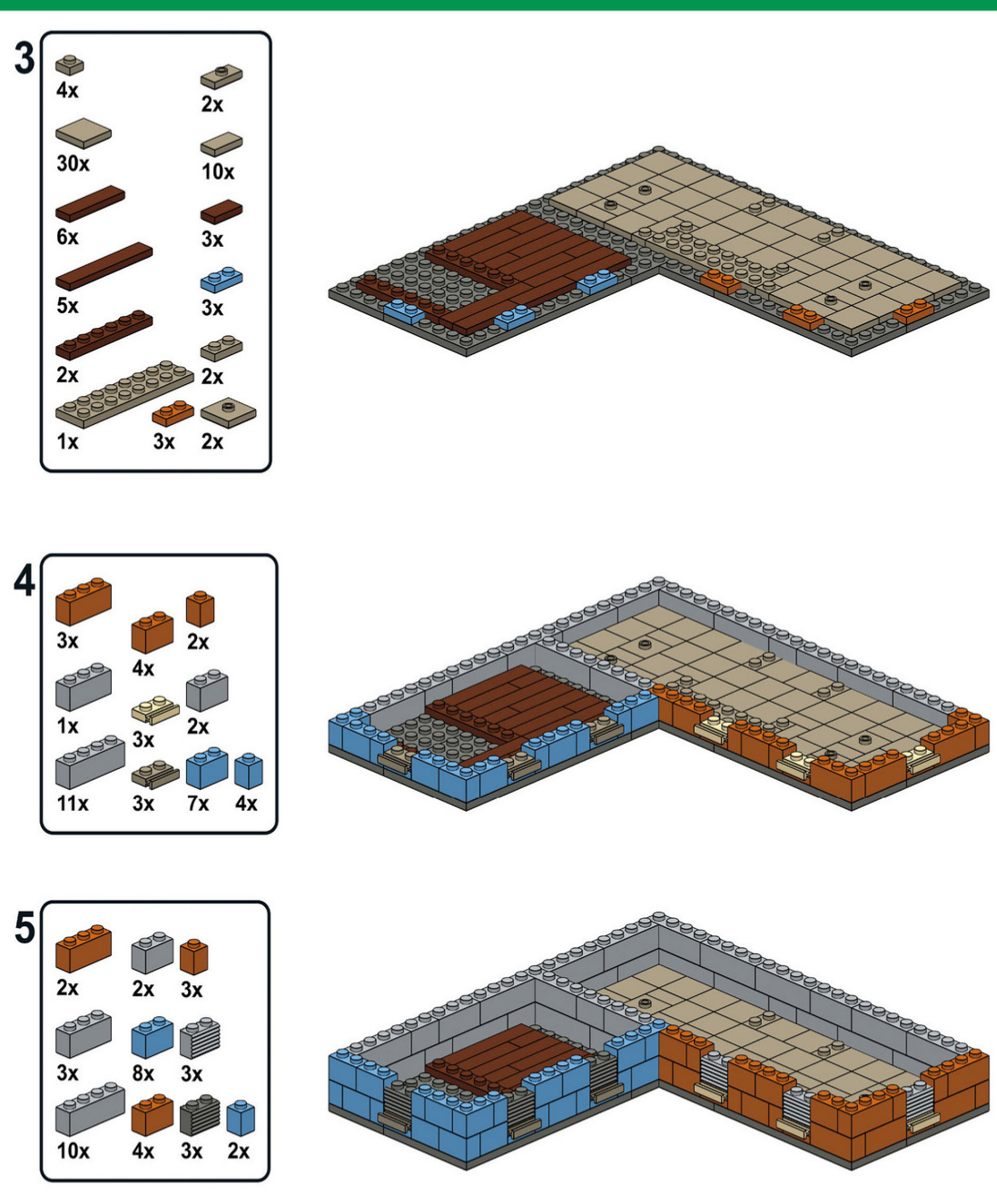 3
4x
2x
30x
10x
6x
3x
5x
3x
2x
2x
1x
3x
2x

4
3x
4x
2x
1x
3x
2x
11x
3x
7x
4x

5
2x
2x
3x
3x
8x
3x
10x
4x
3x
2x