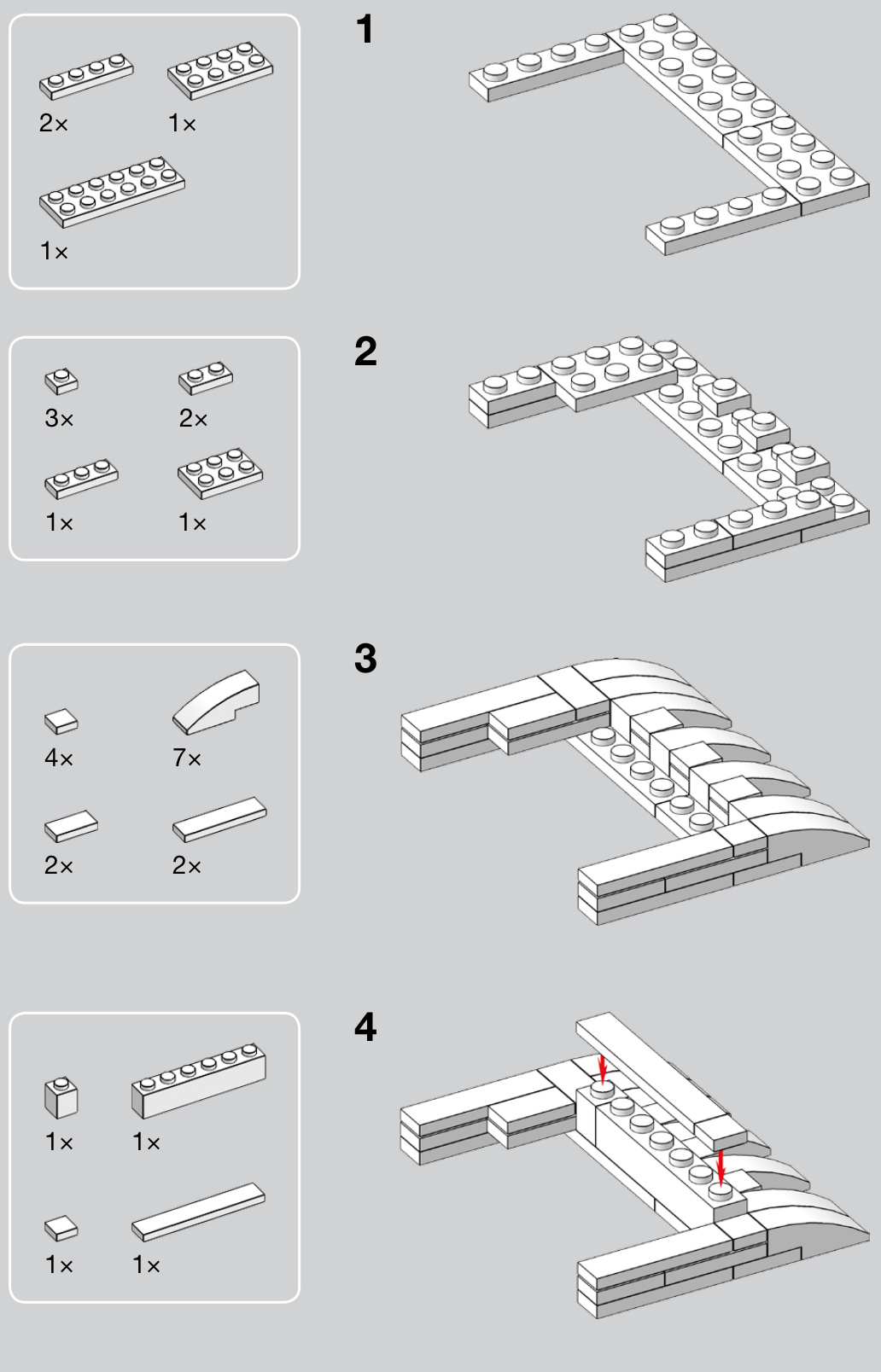 2×
1×
1×
1

3×
2×
1×
1×
2

4×
7×
2×
2×
3

1×
1×
1×
1×
4