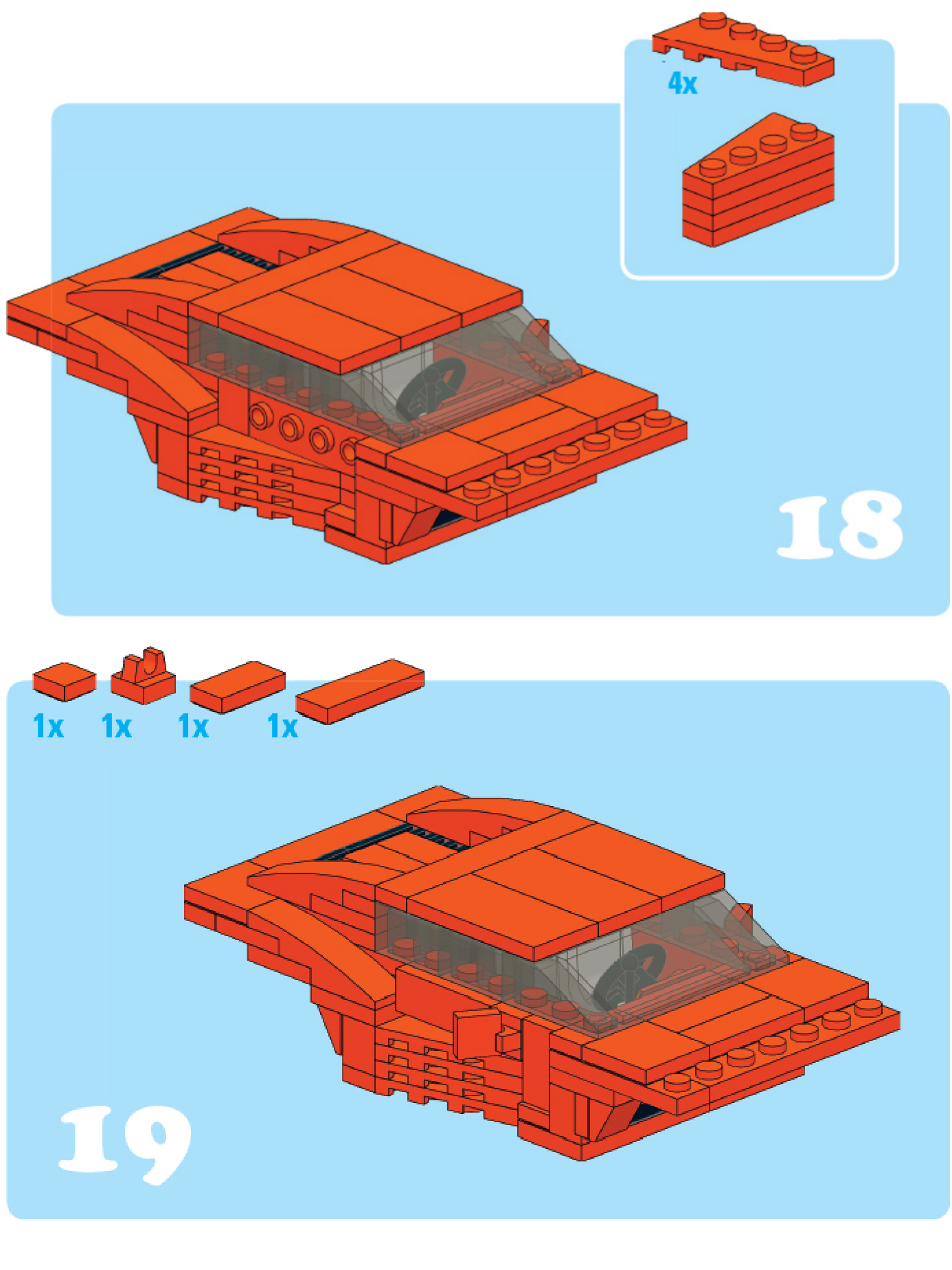 4x

18

1x 1x 1x 1x

19