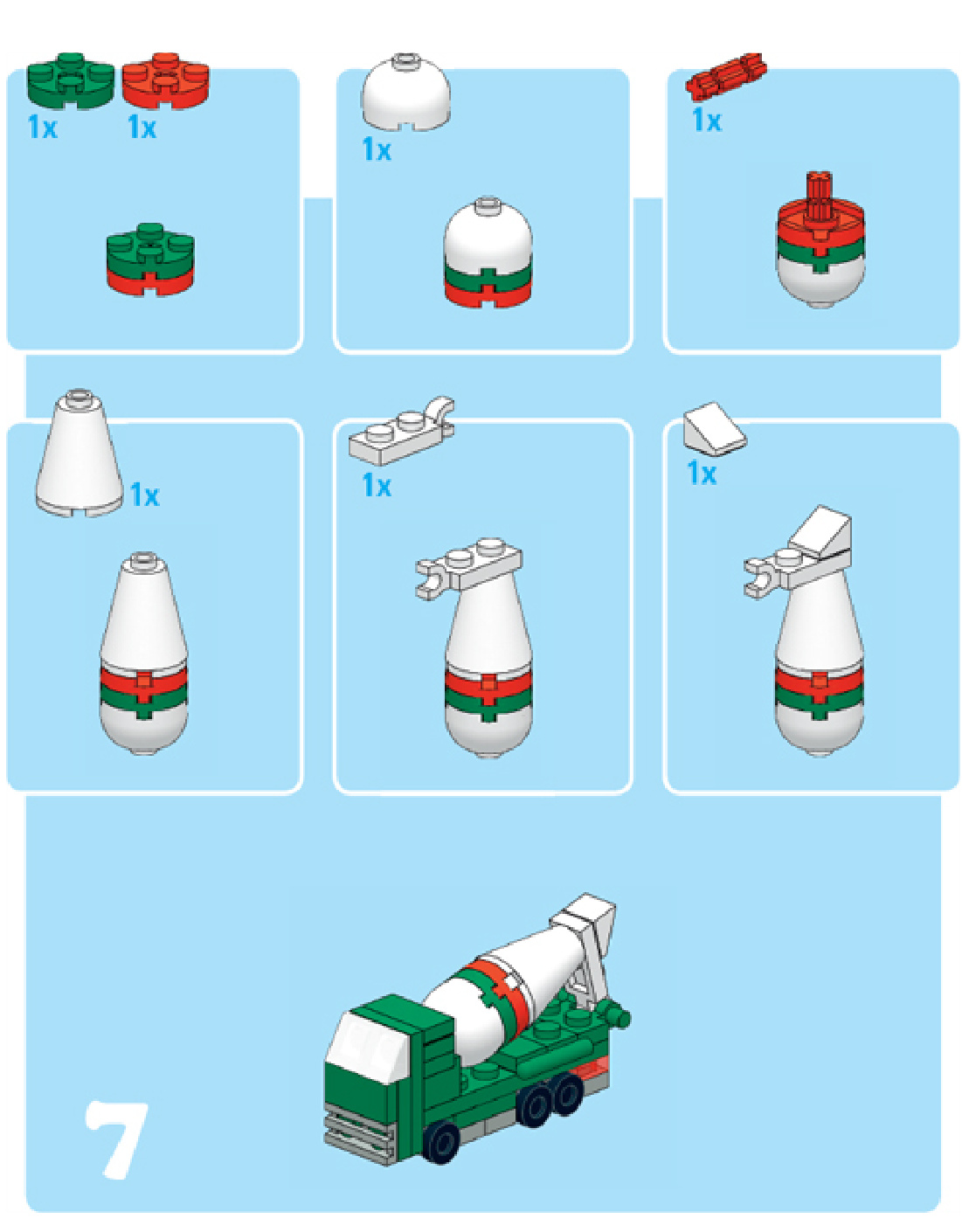 1x 1x

1x

1x

1x

1x

1x

7