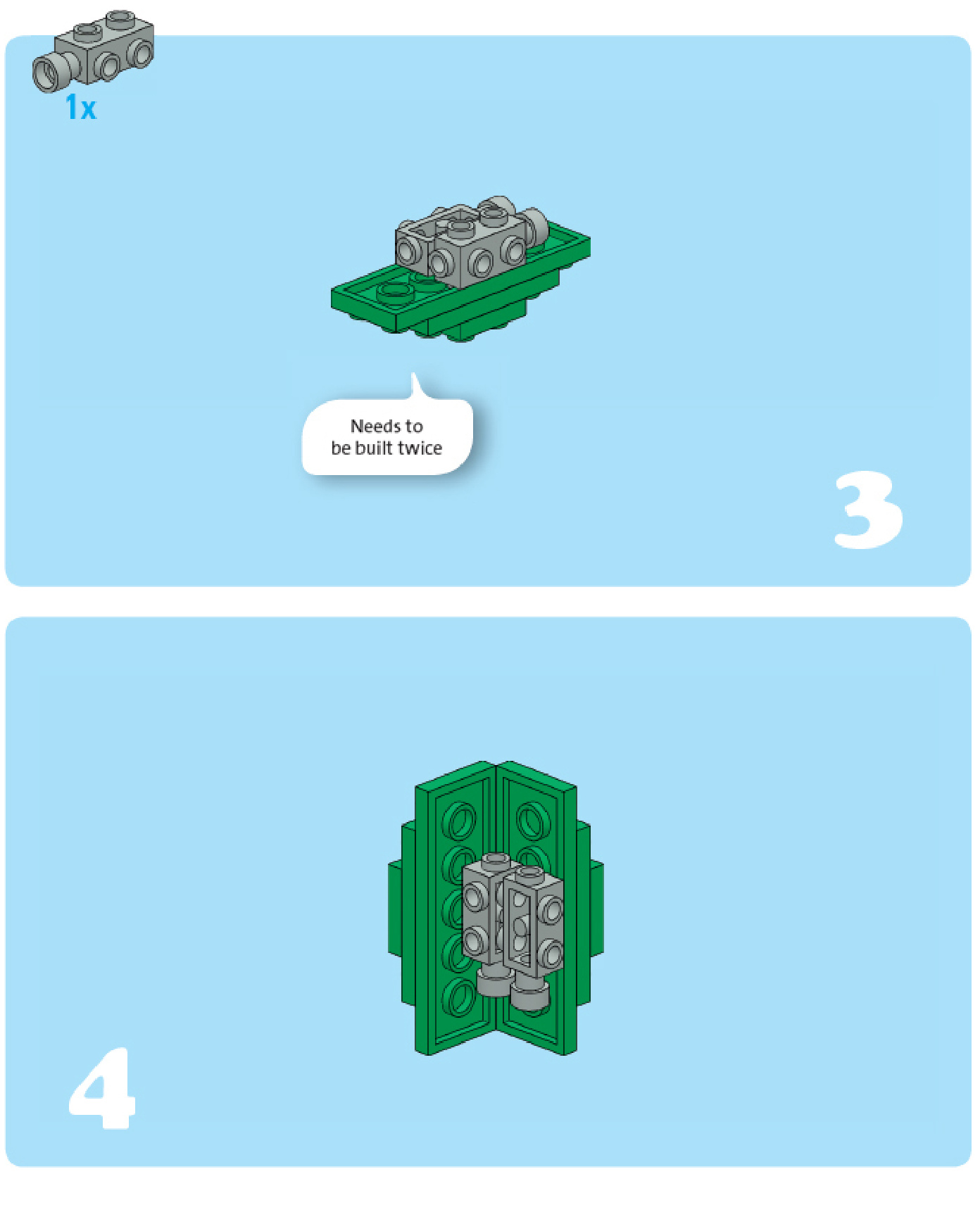 1x

Needs to be built twice

3

4