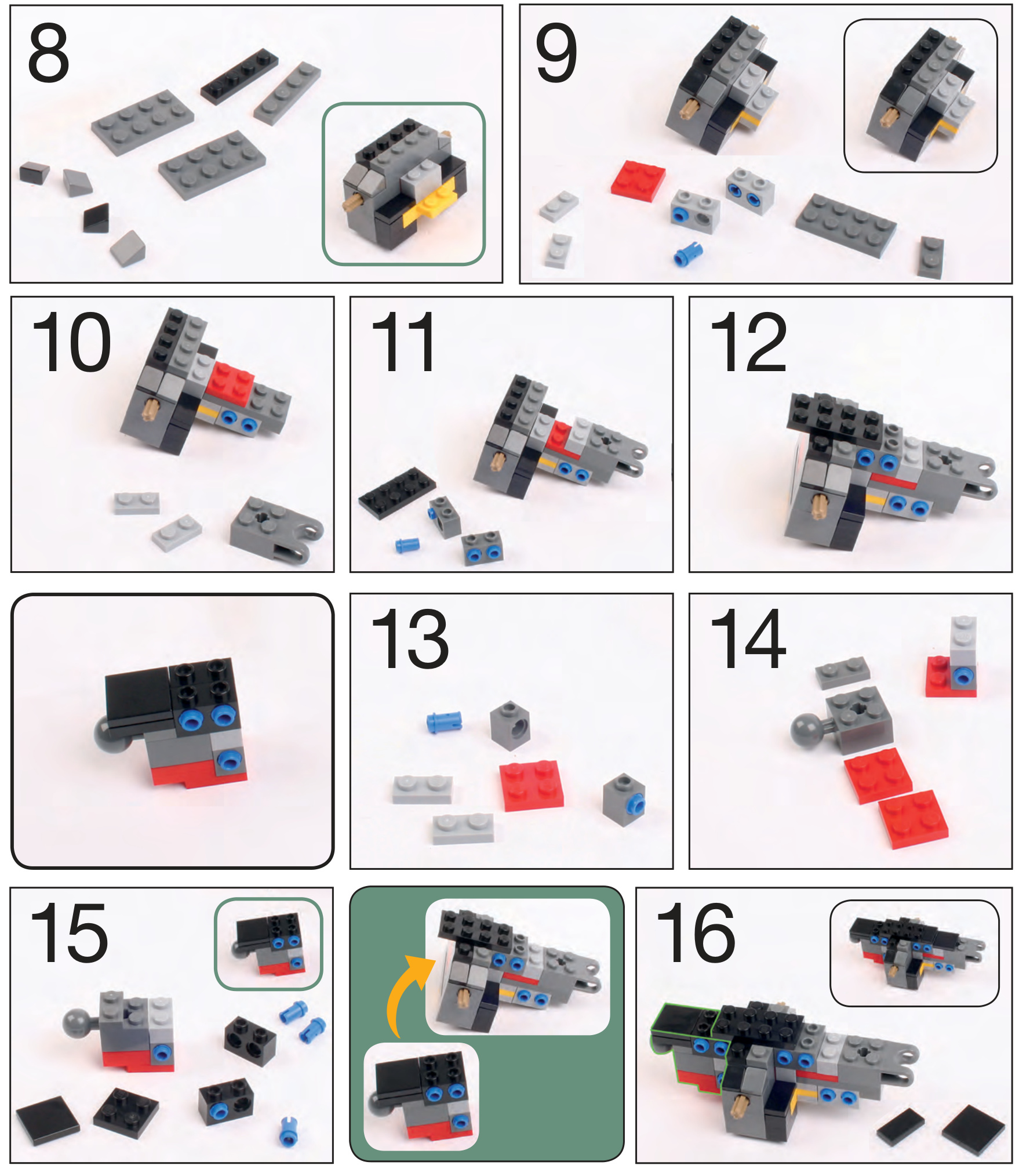 8

9

10

11

12

13

14

15

16