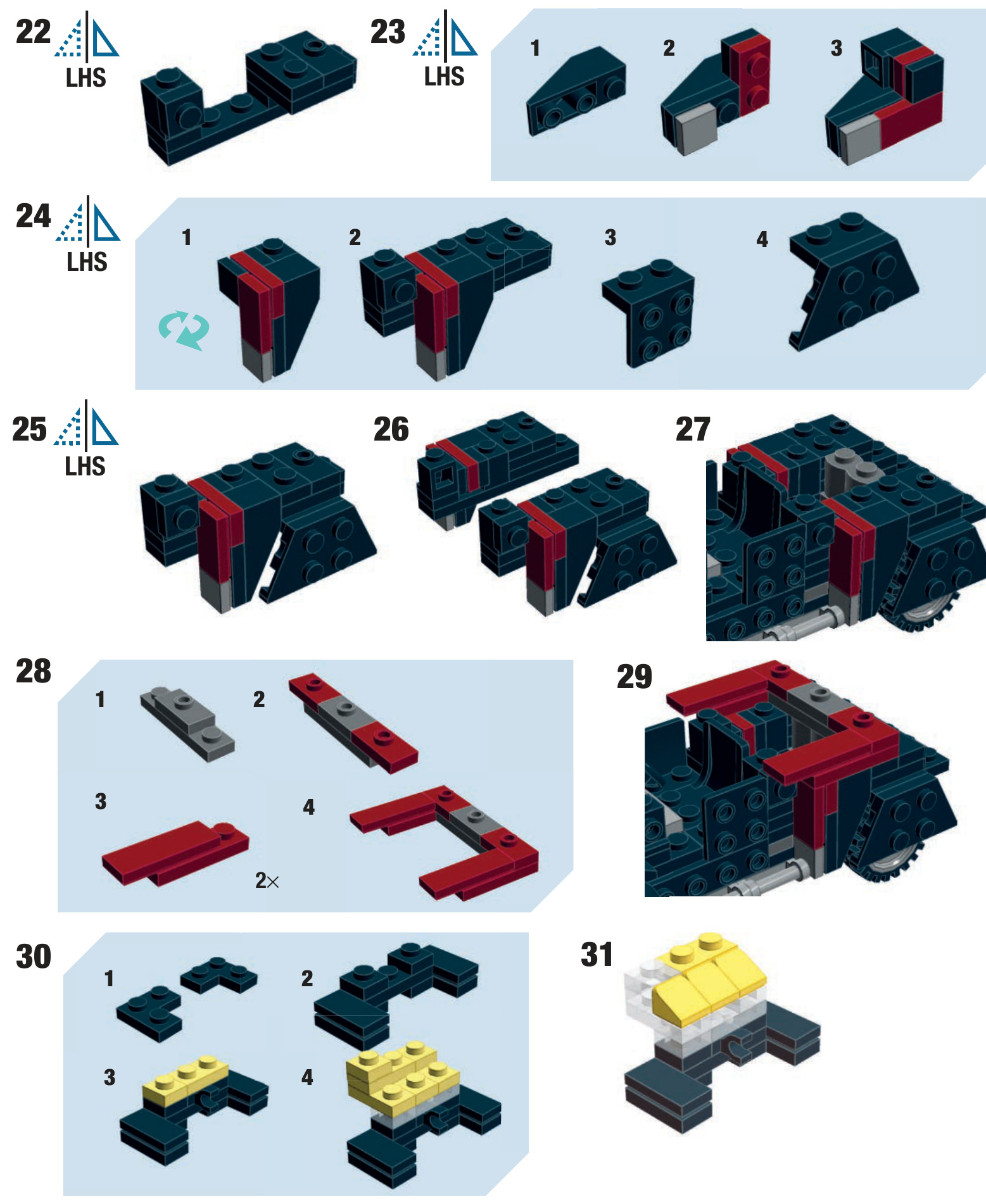 22
LHS

23
LHS

1

2

3

24
LHS

1

2

3

4

25
LHS

26

27

28

1

2

3

2×

4

29

30

1

2

3

4

31