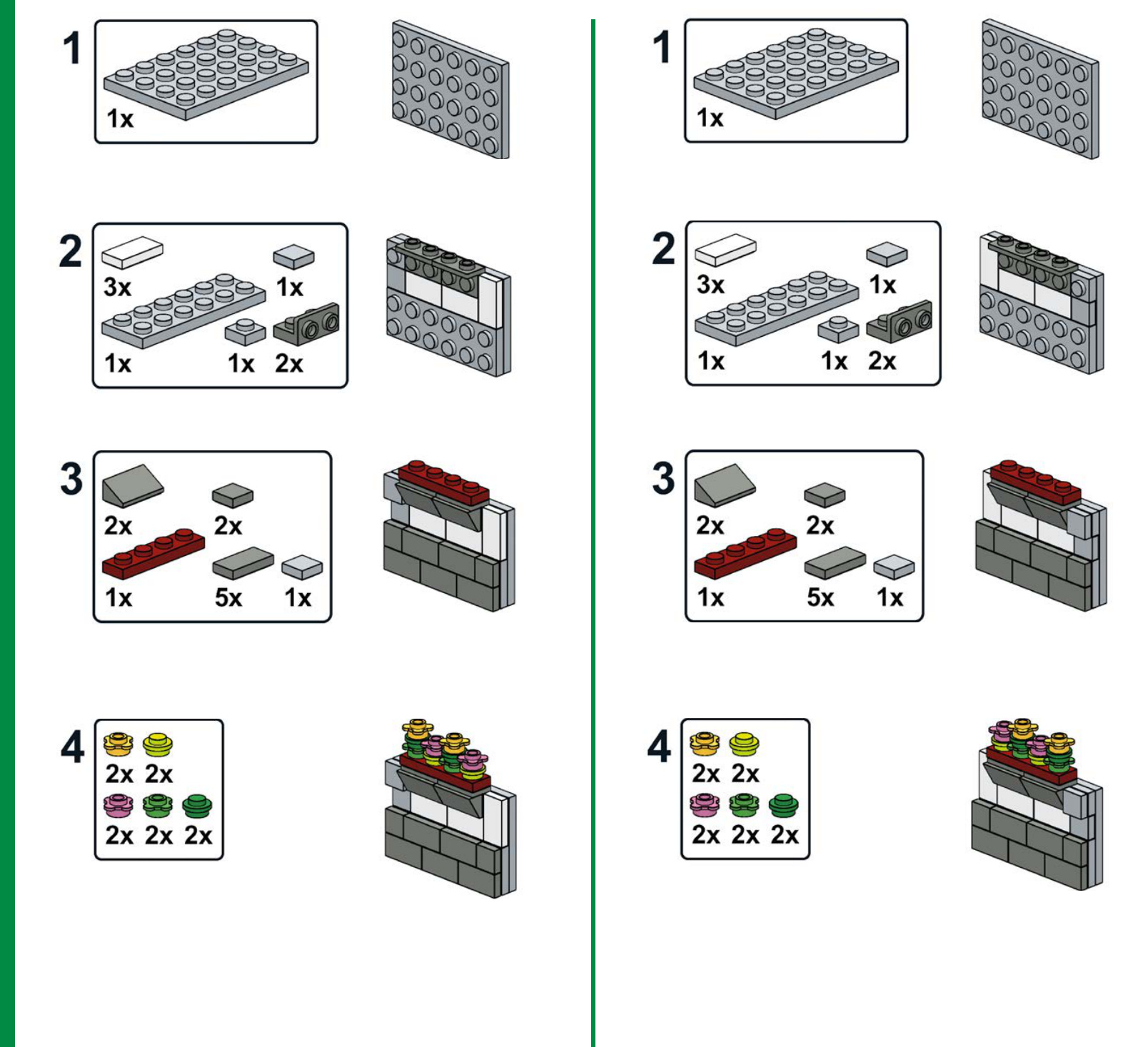 1
1x

2
3x
1x
1x
1x 2x

3
2x
2x
1x
5x
1x

4
2x 2x
2x 2x 2x

1
1x

2
3x
1x
1x
1x 2x

3
2x
2x
1x
5x
1x

4
2x 2x
2x 2x 2x