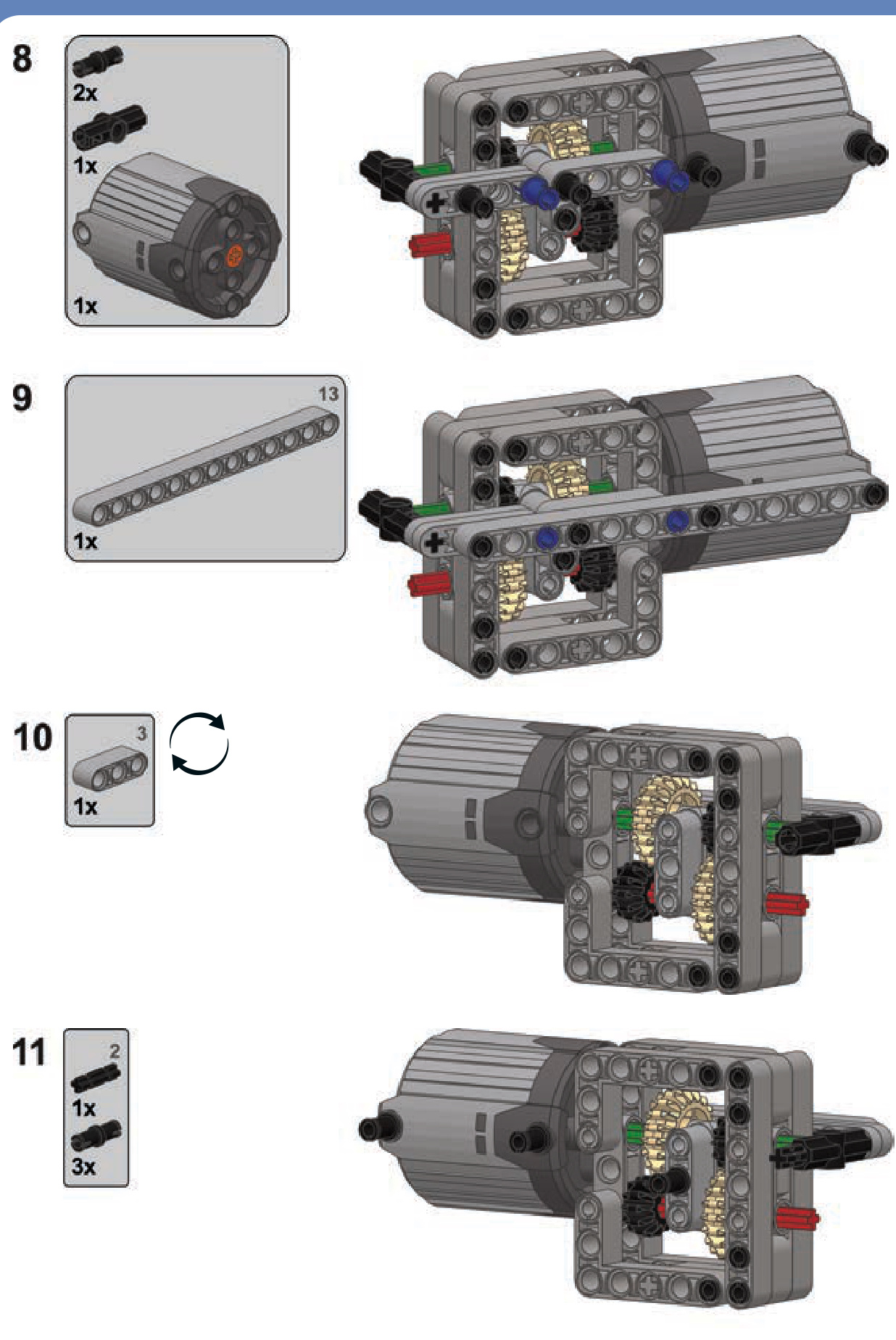 8

2x

1x

1x

9

13

1x

10

3

1x

11

2

1x

3x