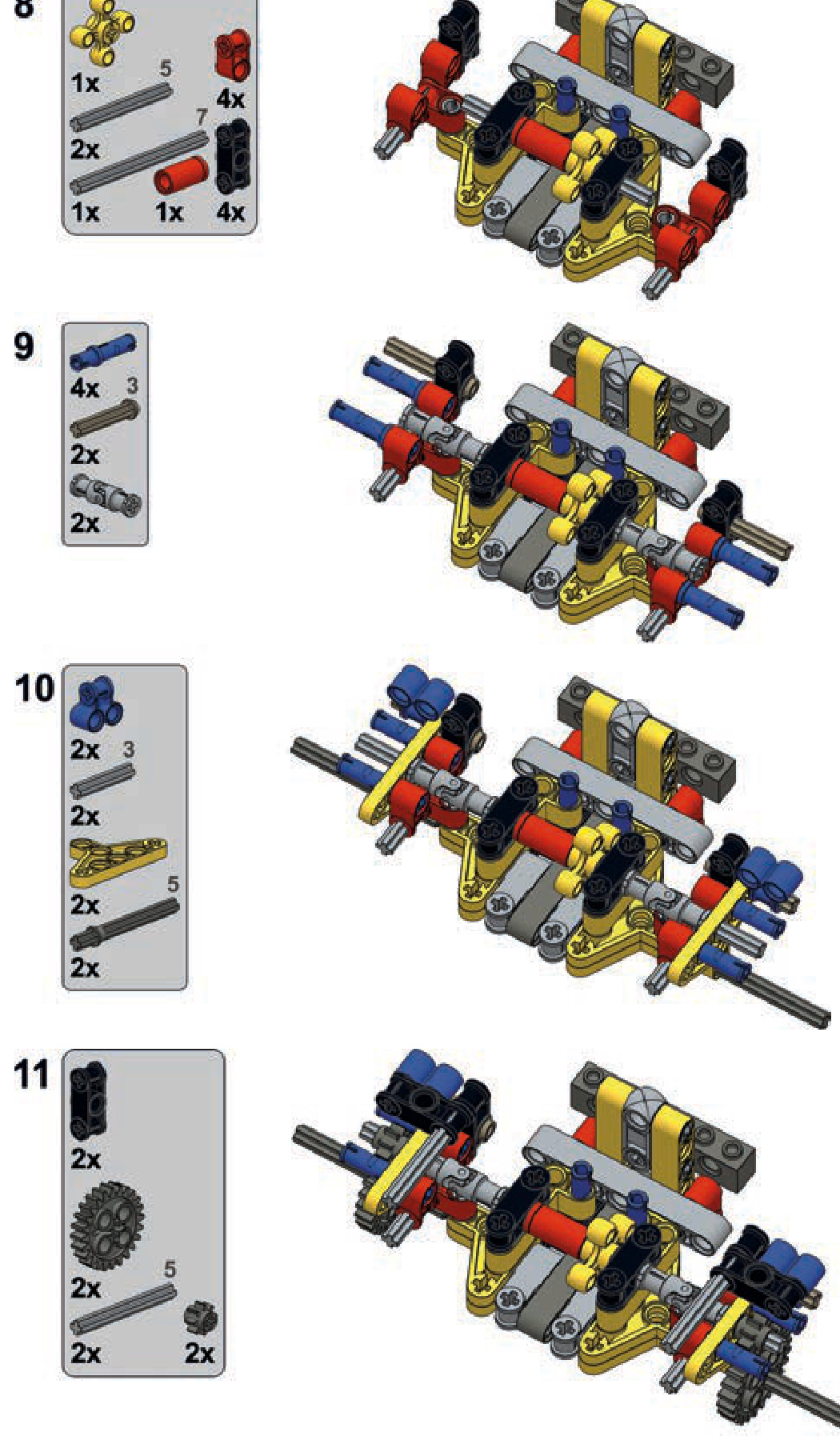 8
1x
5
4x
2x
7
1x
1x
4x

9
4x
3
2x
2x

10
2x
3
2x
2x
5
2x

11
2x
2x
5
2x
2x