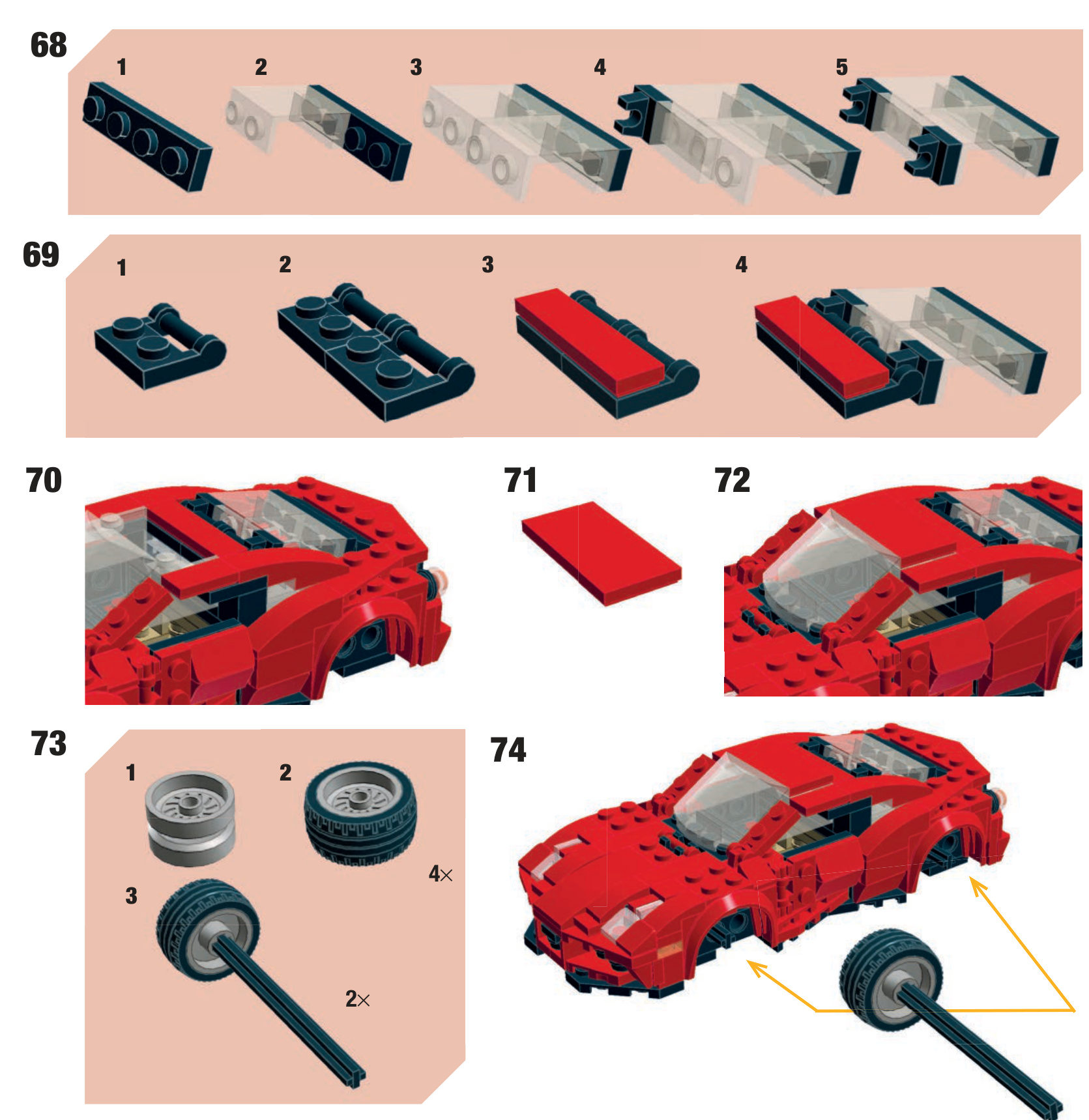 68

1 2 3 4 5

69

1 2 3 4

70

71

72

73

1 2

4×

3

2×

74