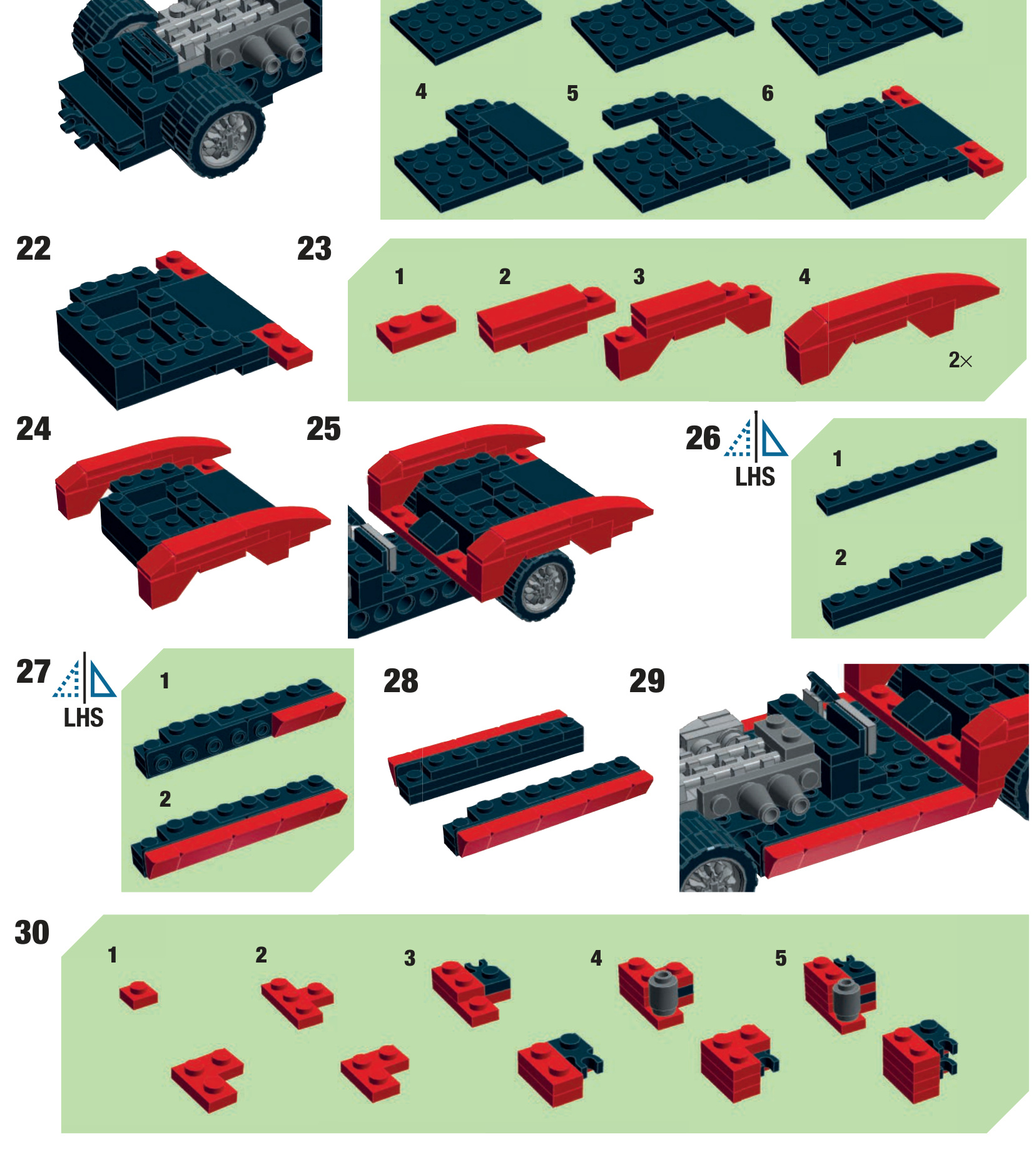 4
5
6

22

23
1
2
3
4
2×

24

25

26
LHS
1
2

27
LHS
1
2

28

29

30
1
2
3
4
5