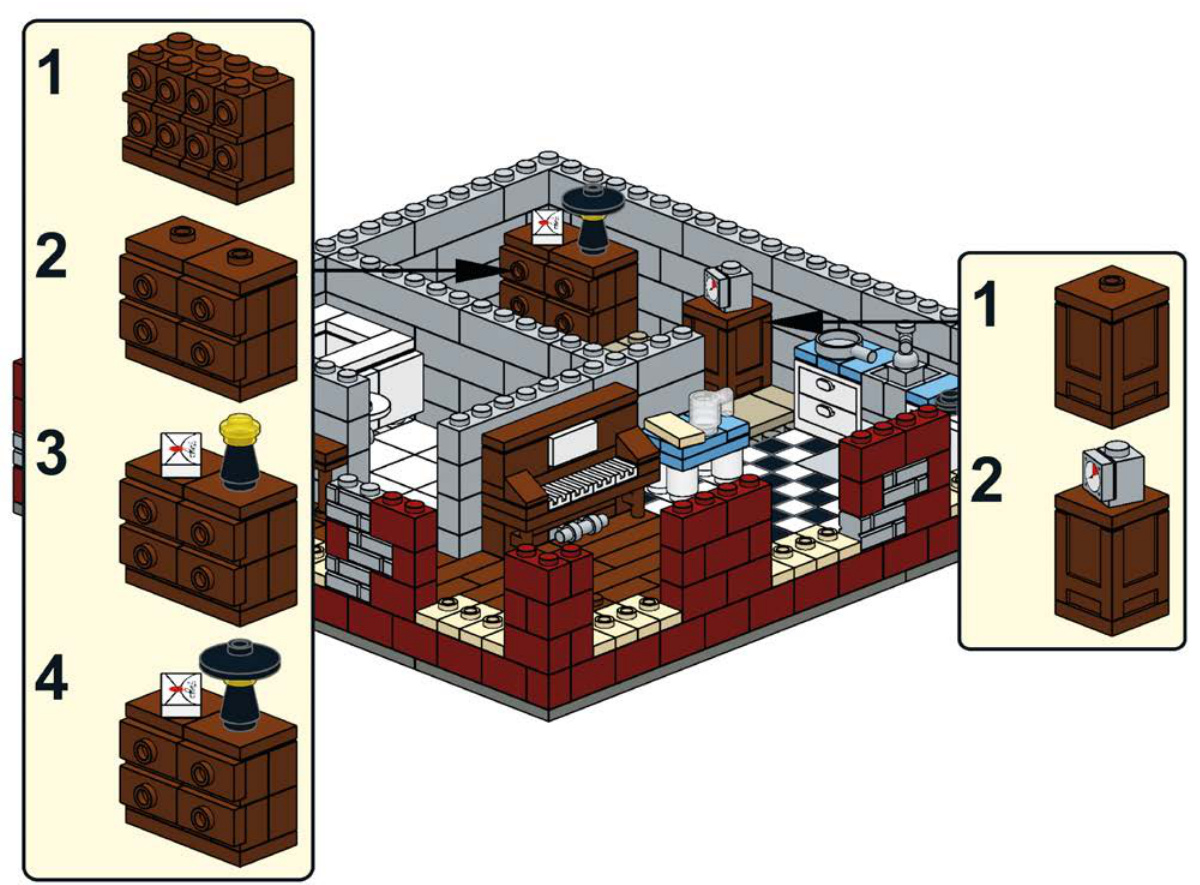 1
2
3
4
1
2