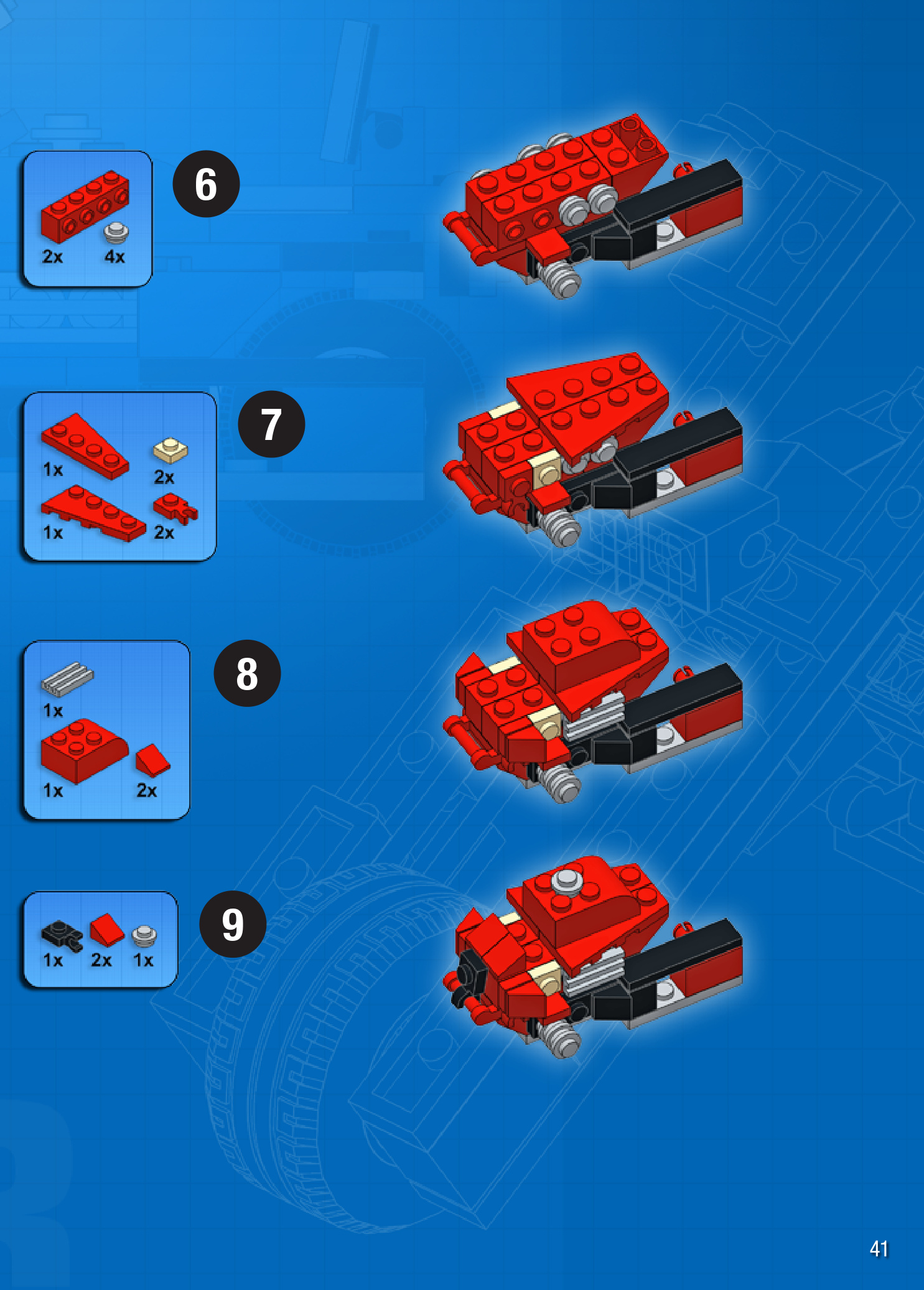 2x 4x

6

1x 2x

1x 2x

7

1x

1x 2x

8

1x 2x 1x

9

41