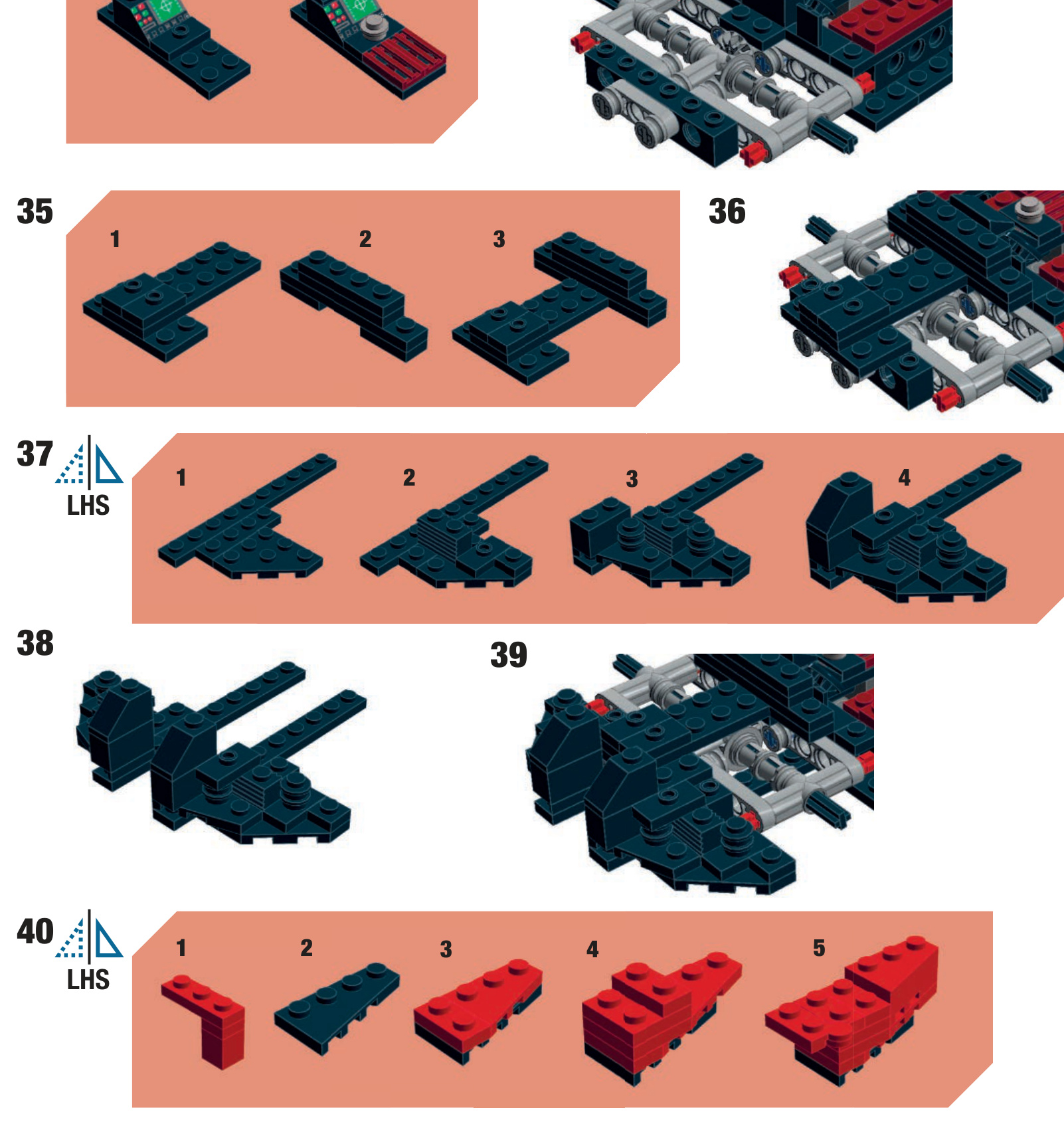 35

1

2

3

36

37

LHS

1

2

3

4

38

39

40

LHS

1

2

3

4

5