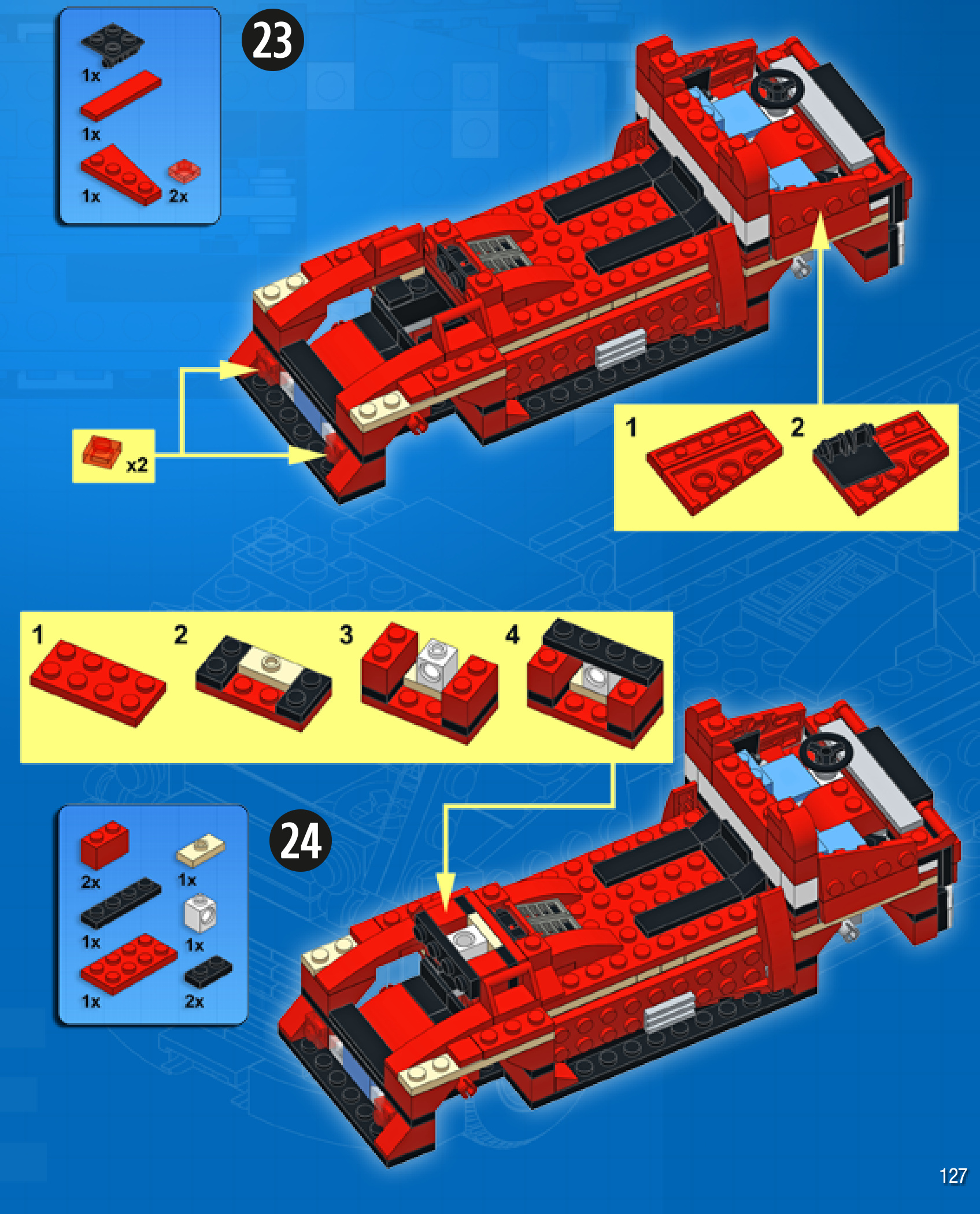 1x
1x
1x 2x

23

x2

1 2

1 2 3 4

2x 1x
1x 1x
1x 2x

24

127